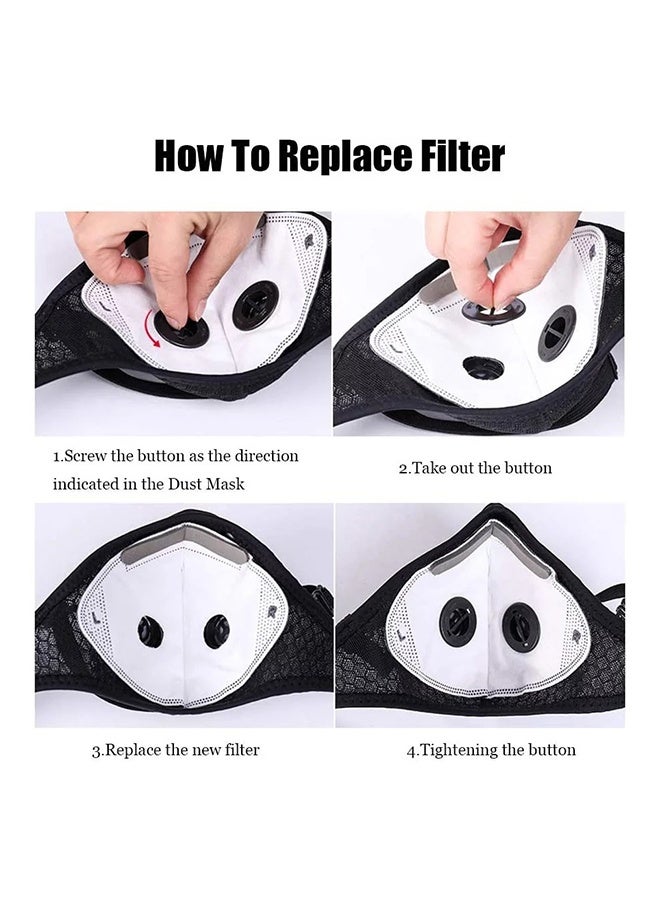 How To Replace Filter

1.Screw the button as the direction indicated in the Dust Mask

2.Take out the button

3.Replace the new filter

4.Tightening the button