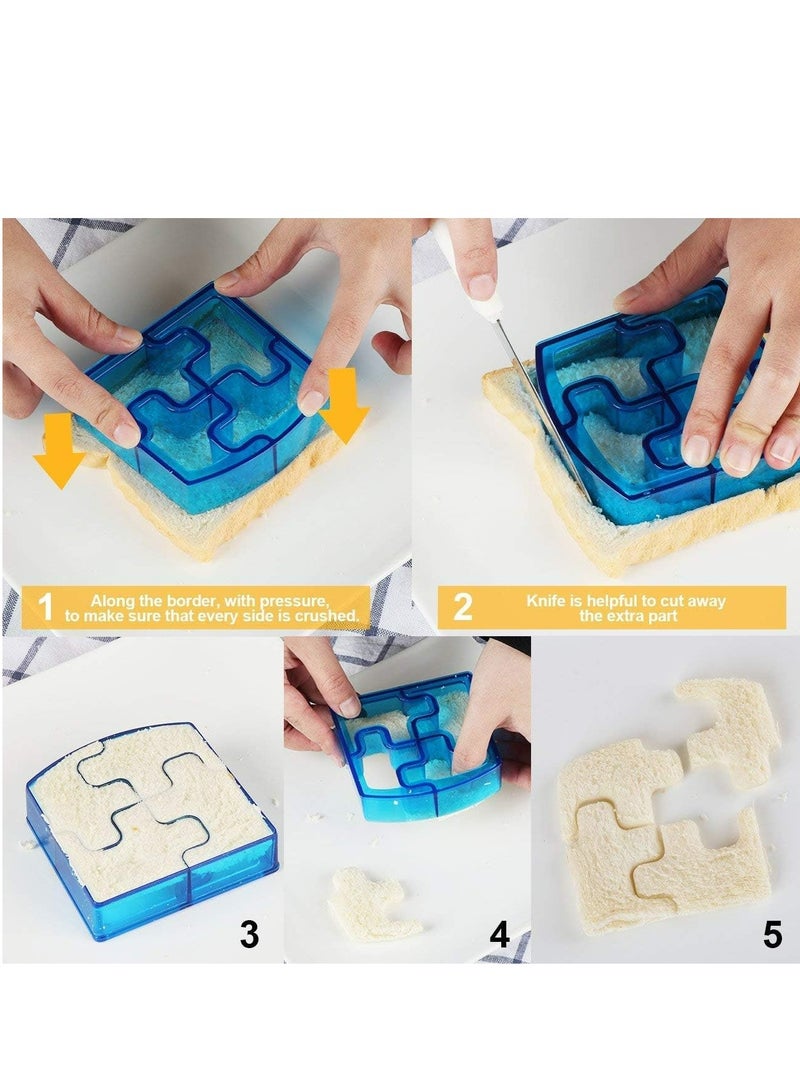 1 Along the border, with pressure, to make sure that every side is crushed.

2 Knife is helpful to cut away the extra part

3

4

5