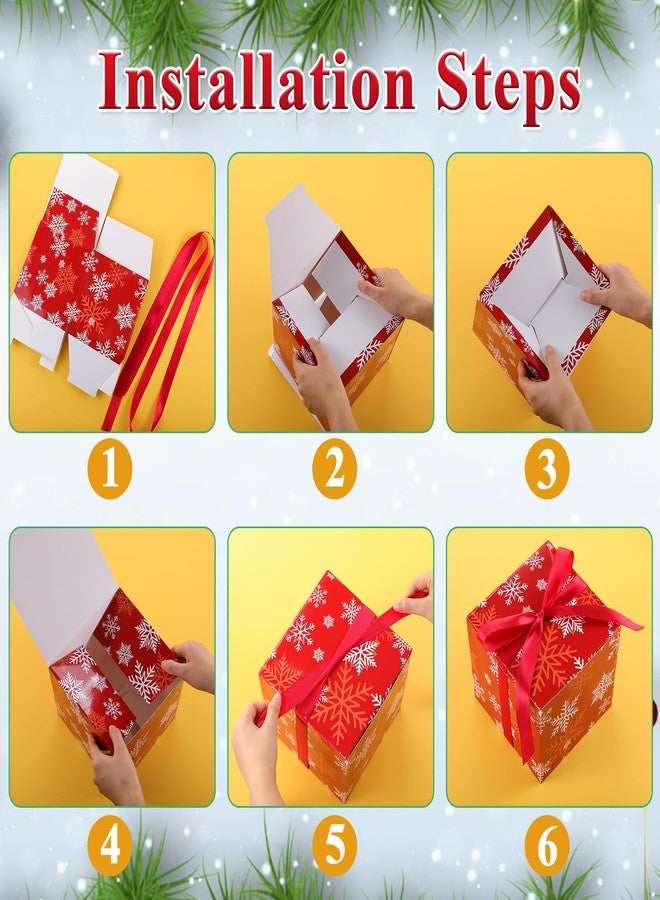 Installation Steps

1

2

3

4

5

6