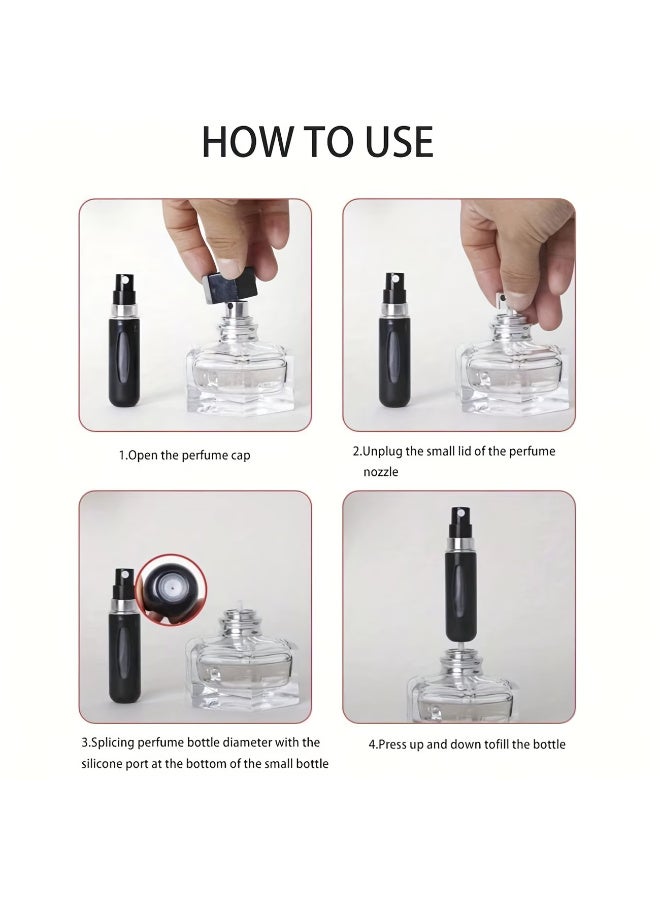 HOW TO USE

1.Open the perfume cap

2.Unplug the small lid of the perfume nozzle

3.Splicing perfume bottle diameter with the silicone port at the bottom of the small bottle

4.Press up and down tofill the bottle