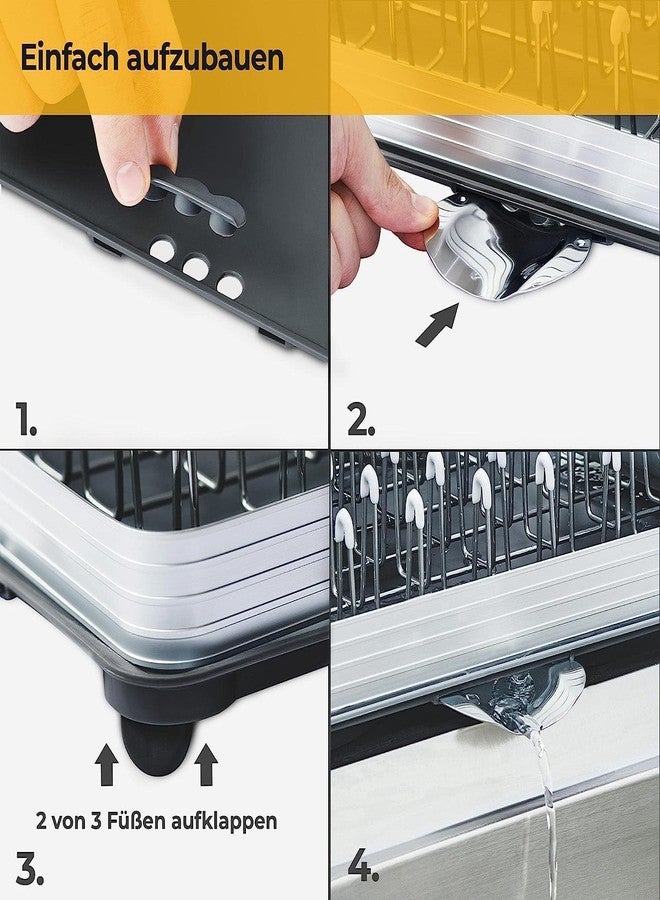 Einfach aufzubauen

1.

2.

2 von 3 Füßen aufklappen

3.

4.