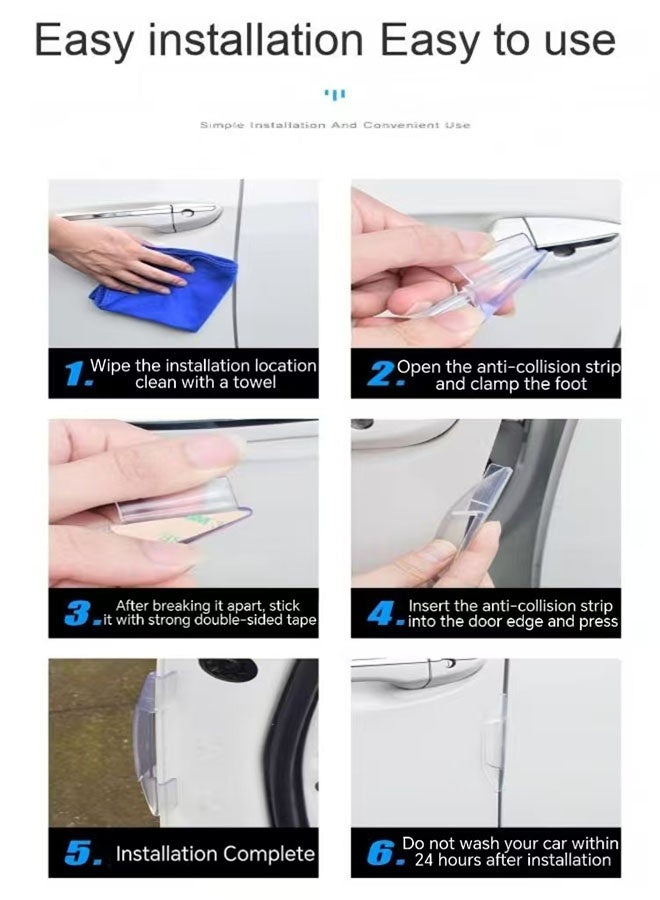 Easy installation Easy to use

Simple Installation And Convenient Use

1. Wipe the installation location clean with a towel

2. Open the anti-collision strip and clamp the foot

3. After breaking it apart, stick it with strong double-sided tape

4. Insert the anti-collision strip into the door edge and press

5. Installation Complete

6. Do not wash your car within 24 hours after installation