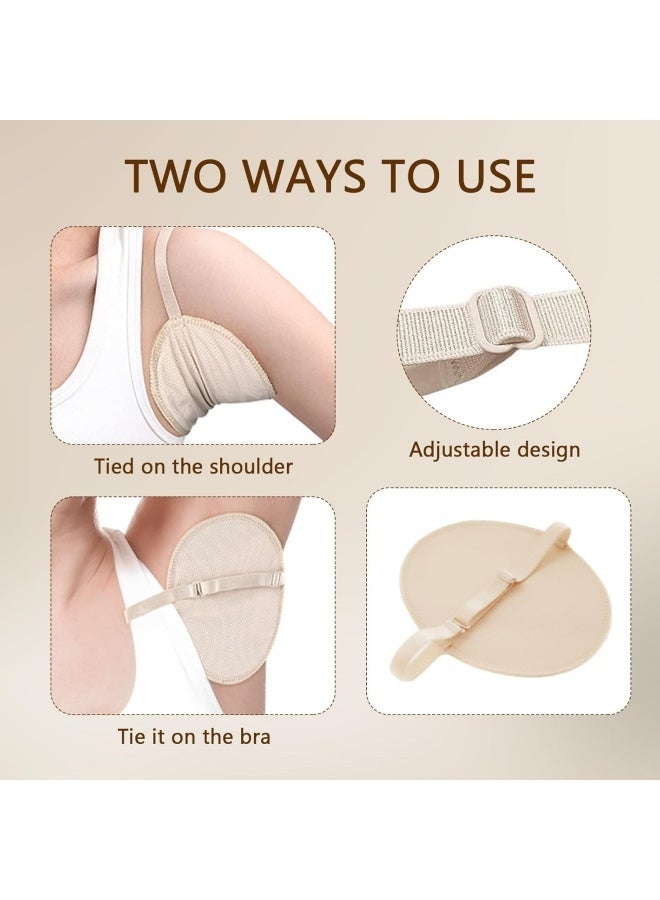 TWO WAYS TO USE

Tied on the shoulder

Adjustable design

Tie it on the bra