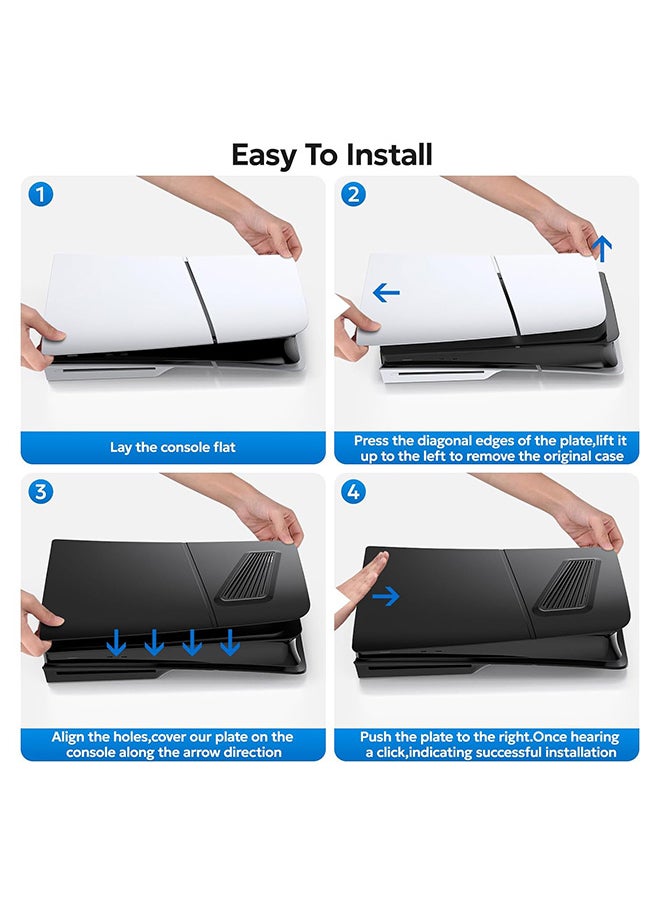 Easy To Install

1

Lay the console flat

2

Press the diagonal edges of the plate,lift it up to the left to remove the original case

3

Align the holes,cover our plate on the console along the arrow direction

4

Push the plate to the right.Once hearing a click,indicating successful installation