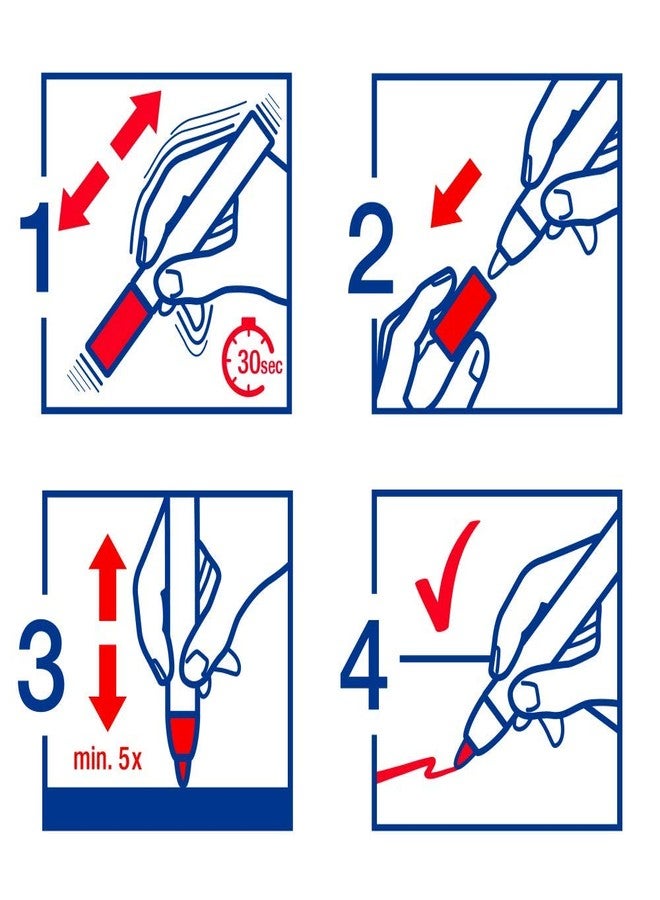 1

30sec

2

3

min. 5x

4