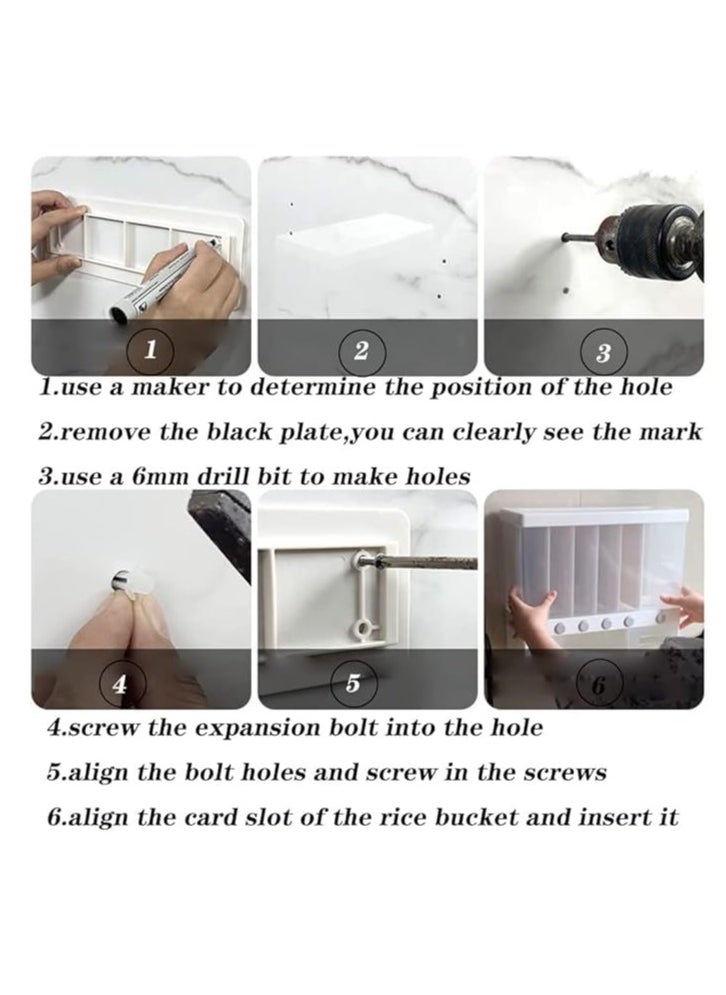 1

2

3

1.use a maker to determine the position of the hole

2.remove the black plate,you can clearly see the mark

3.use a 6mm drill bit to make holes

4

5

6

4.screw the expansion bolt into the hole

5.align the bolt holes and screw in the screws

6.align the card slot of the rice bucket and insert it