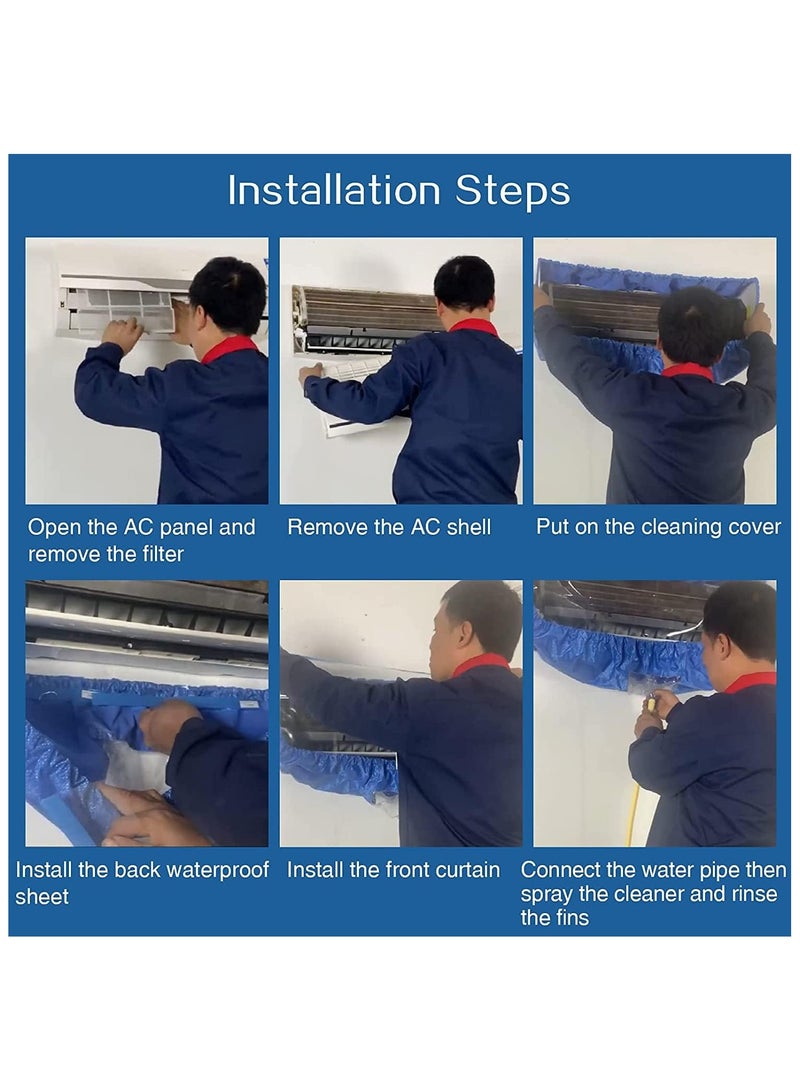 Installation Steps

Open the AC panel and remove the filter

Remove the AC shell

Put on the cleaning cover

Install the back waterproof sheet

Install the front curtain

Connect the water pipe then spray the cleaner and rinse the fins