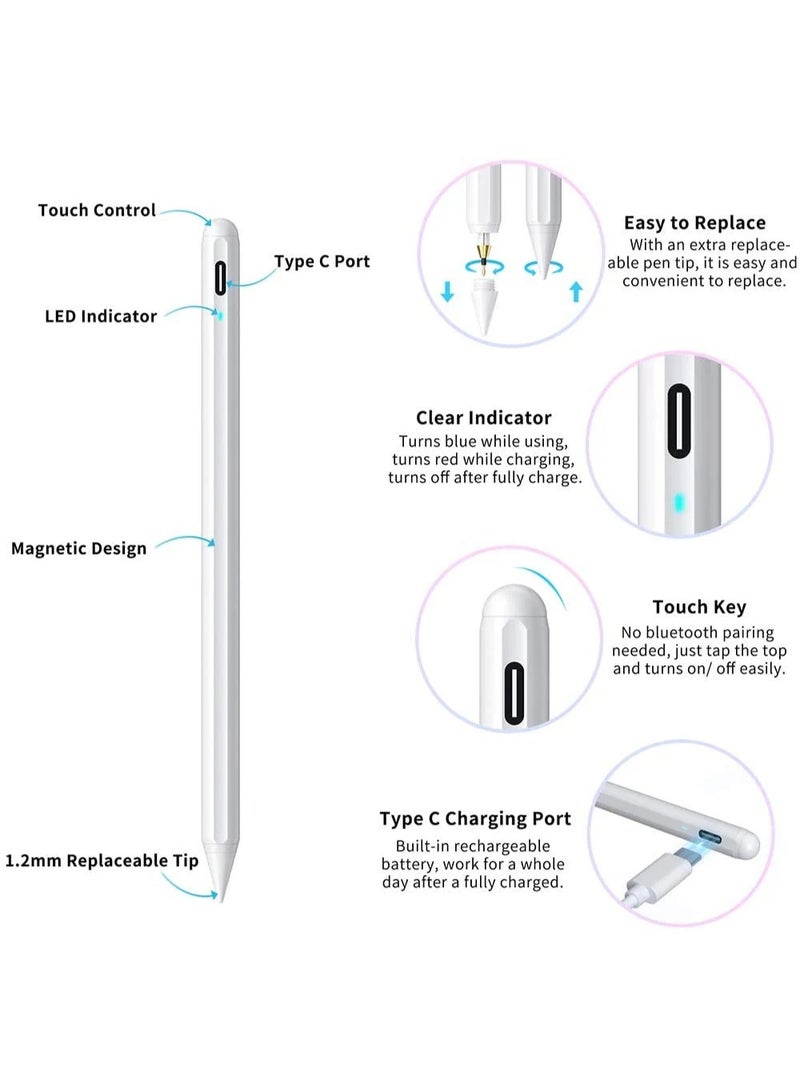 Touch Control

Type C Port

LED Indicator

Magnetic Design

1.2mm Replaceable Tip

Easy to Replace
With an extra replaceable pen tip, it is easy and convenient to replace.

Clear Indicator
Turns blue while using, turns red while charging, turns off after fully charge.

Touch Key
No bluetooth pairing needed, just tap the top and turns on/ off easily.

Type C Charging Port
Built-in rechargeable battery, work for a whole day after a fully charged.