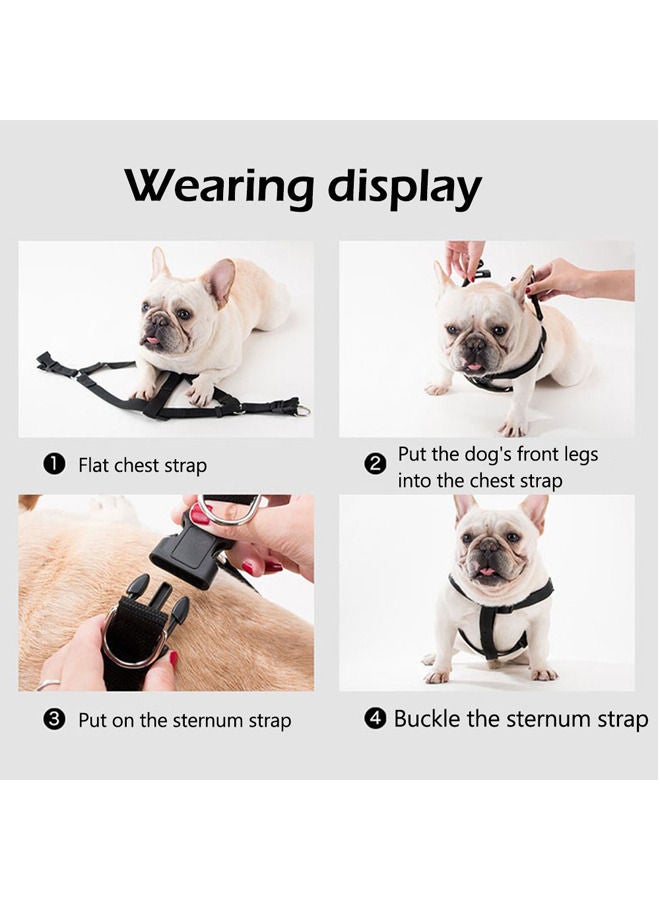 Wearing display

❶ Flat chest strap

❷ Put the dog's front legs into the chest strap

❸ Put on the sternum strap

❹ Buckle the sternum strap