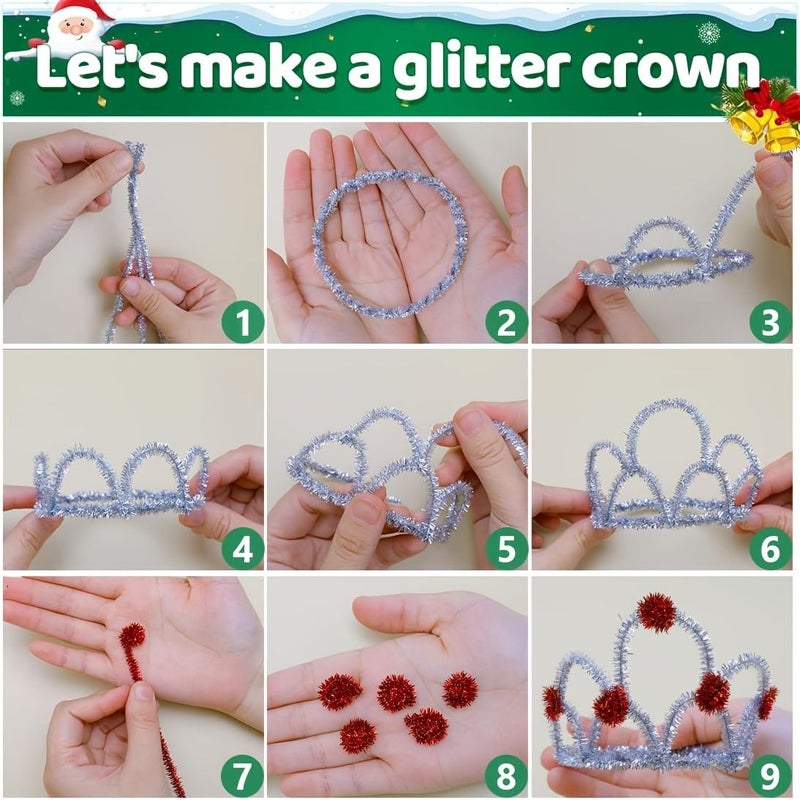 Let's make a glitter crown

1
2
3
4
5
6
7
8
9