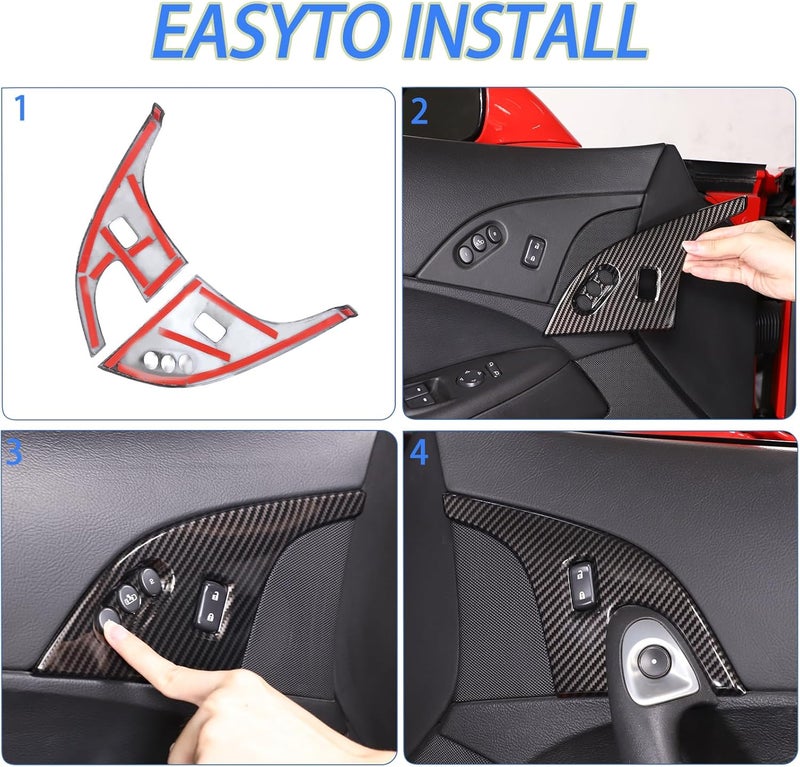 EASYTO INSTALL

1

2

3

4