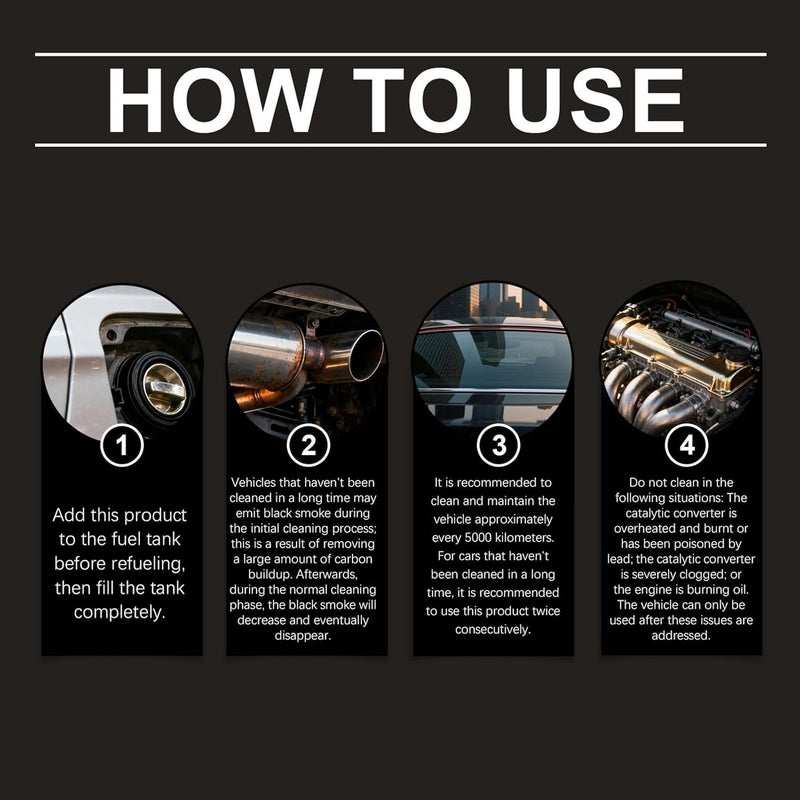 HOW TO USE

1

Add this product to the fuel tank before refueling, then fill the tank completely.

2

Vehicles that haven't been cleaned in a long time may emit black smoke during the initial cleaning process; this is a result of removing a large amount of carbon buildup. Afterwards, during the normal cleaning phase, the black smoke will decrease and eventually disappear.

3

It is recommended to clean and maintain the vehicle approximately every 5000 kilometers. For cars that haven't been cleaned in a long time, it is recommended to use this product twice consecutively.

4

Do not clean in the following situations: The catalytic converter is overheated and burnt or has been poisoned by lead; the catalytic converter is severely clogged; or the engine is burning oil. The vehicle can only be used after these issues are addressed.