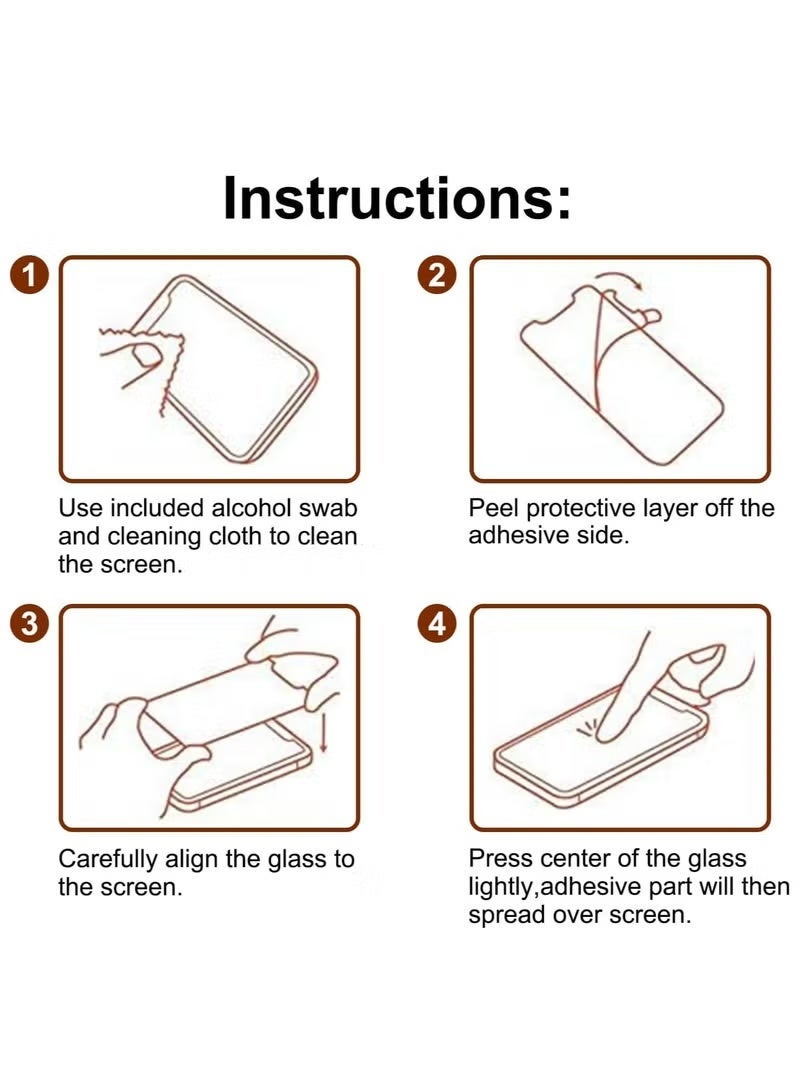 Instructions:

1

Use included alcohol swab and cleaning cloth to clean the screen.

2

Peel protective layer off the adhesive side.

3

Carefully align the glass to the screen.

4

Press center of the glass lightly,adhesive part will then spread over screen.