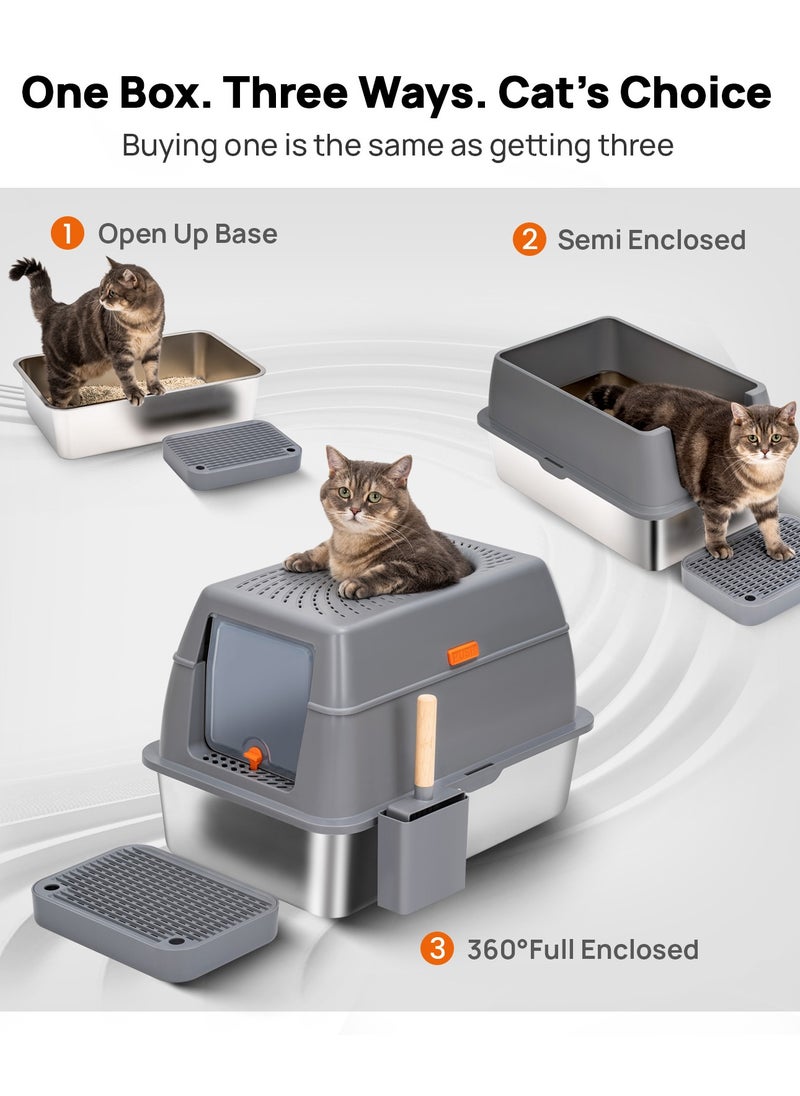 One Box. Three Ways. Cat's Choice

Buying one is the same as getting three

1 Open Up Base

2 Semi Enclosed

3 360°Full Enclosed