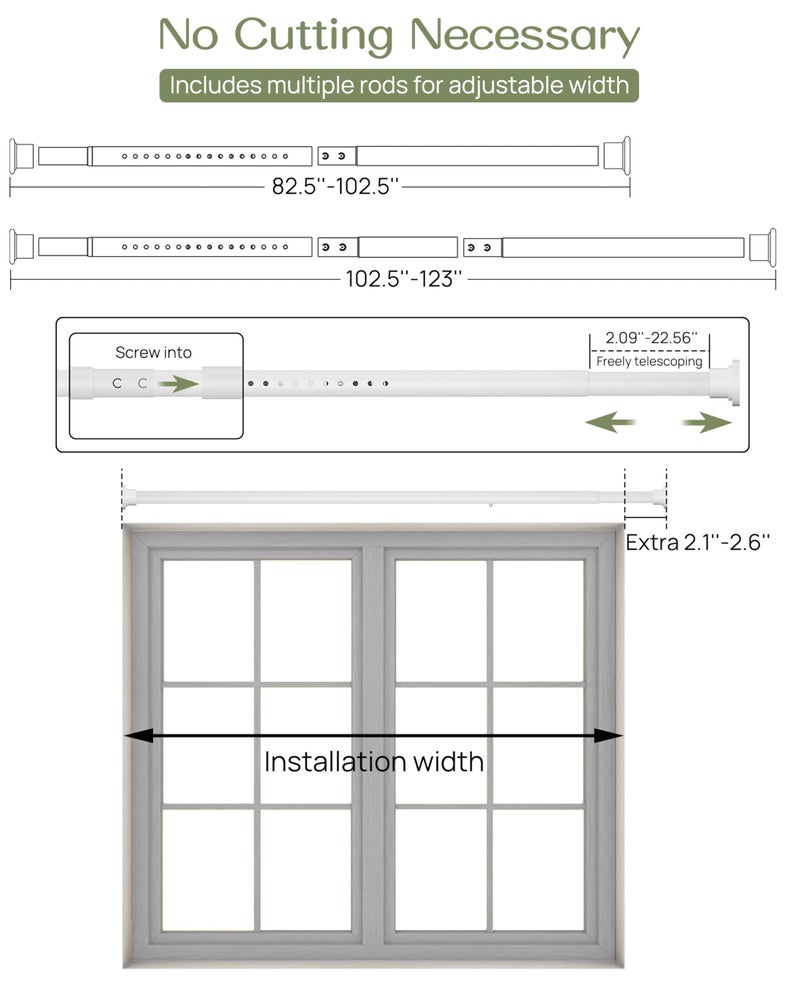 No Cutting Necessary

Includes multiple rods for adjustable width

82.5''-102.5''

102.5''-123''

Screw into

2.09''-22.56''

Freely telescoping

Extra 2.1''-2.6''

Installation width