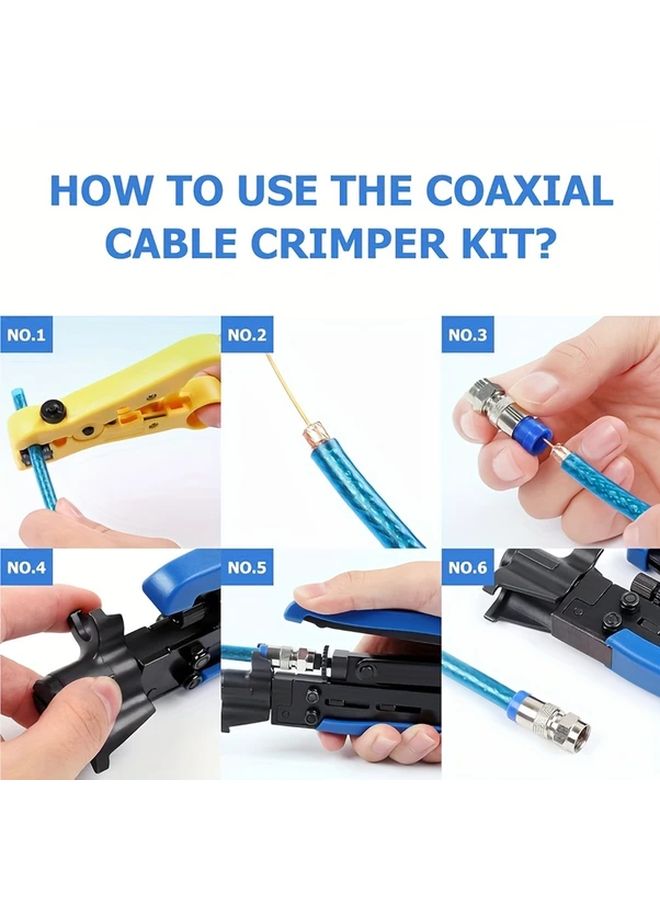 HOW TO USE THE COAXIAL CABLE CRIMPER KIT?

NO.1

NO.2

NO.3

NO.4

NO.5

NO.6