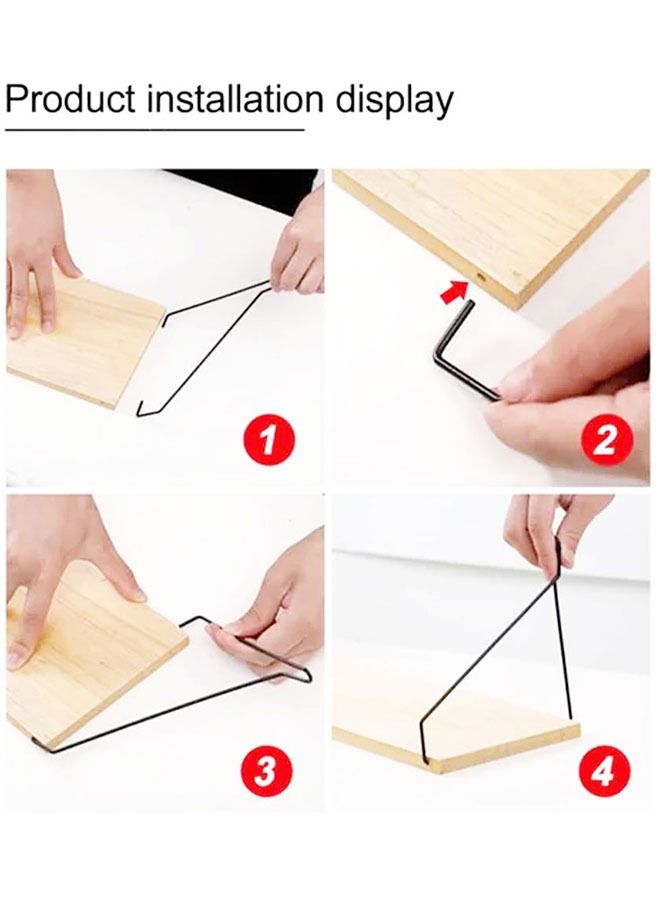 Product installation display

1

2

3

4