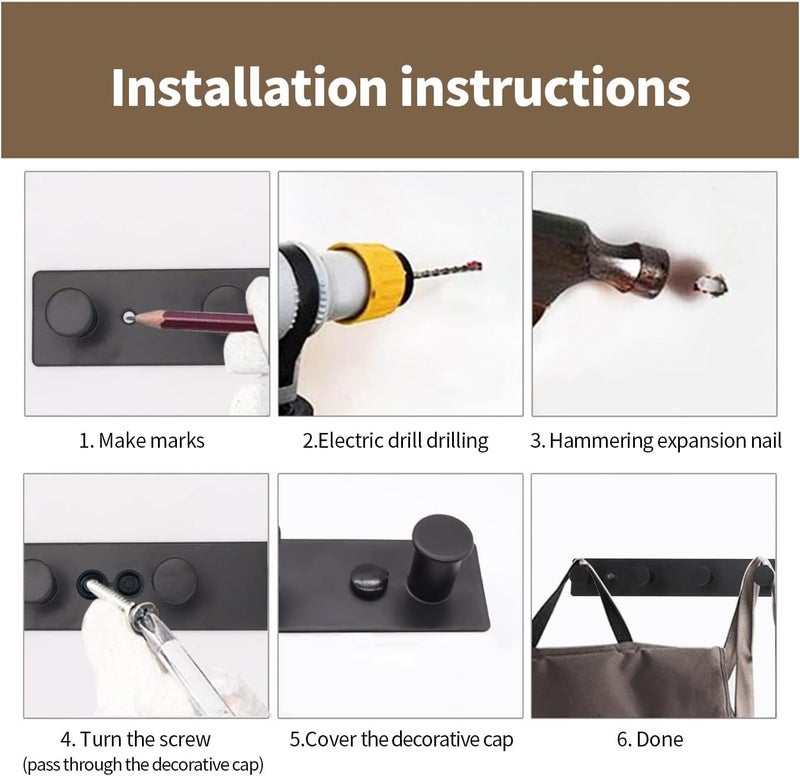 Installation instructions

1. Make marks

2.Electric drill drilling

3. Hammering expansion nail

4. Turn the screw
(pass through the decorative cap)

5.Cover the decorative cap

6. Done