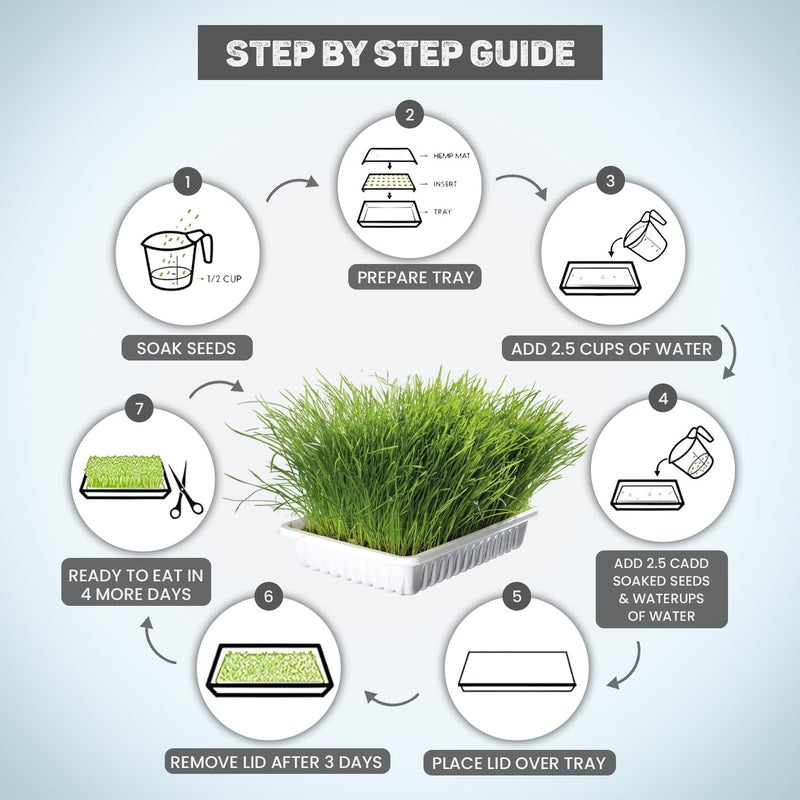 STEP BY STEP GUIDE

1

1/2 CUP

SOAK SEEDS

2

HEMP MAT

INSERT

TRAY

PREPARE TRAY

3

ADD 2.5 CUPS OF WATER

4

ADD 2.5 CADD SOAKED SEEDS & WATERUPS OF WATER

5

PLACE LID OVER TRAY

6

REMOVE LID AFTER 3 DAYS

7

READY TO EAT IN 4 MORE DAYS