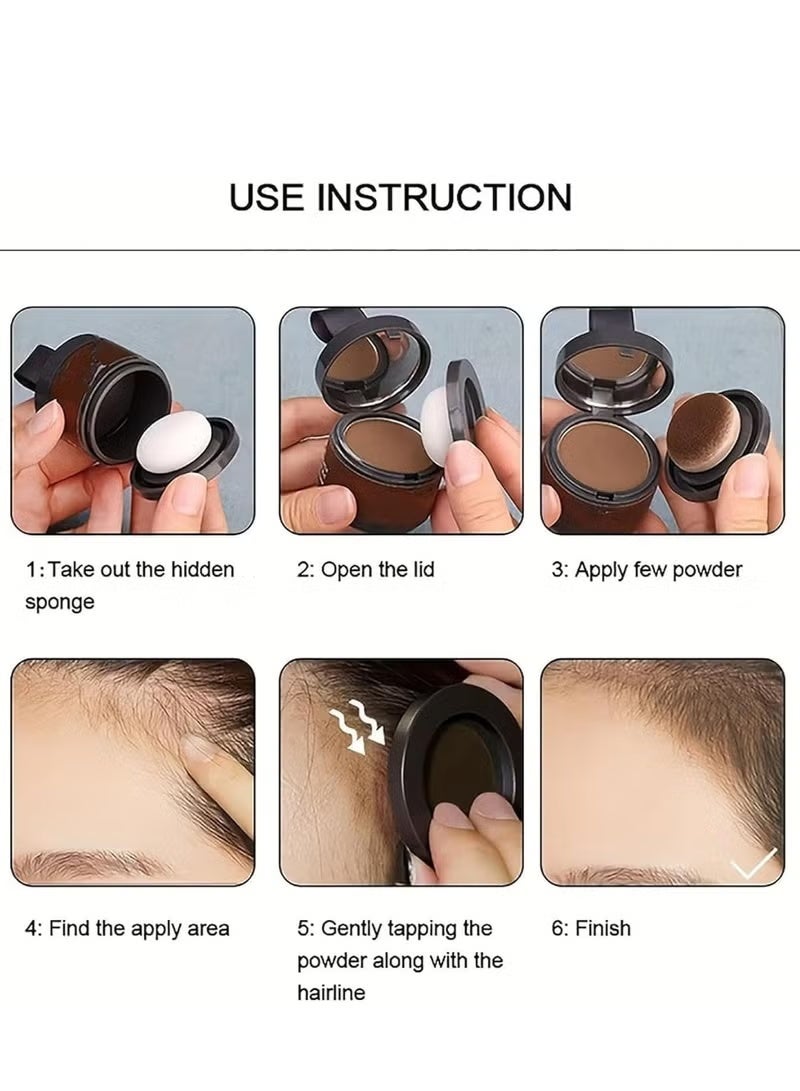 USE INSTRUCTION

1:Take out the hidden sponge

2: Open the lid

3: Apply few powder

4: Find the apply area

5: Gently tapping the powder along with the hairline

6: Finish