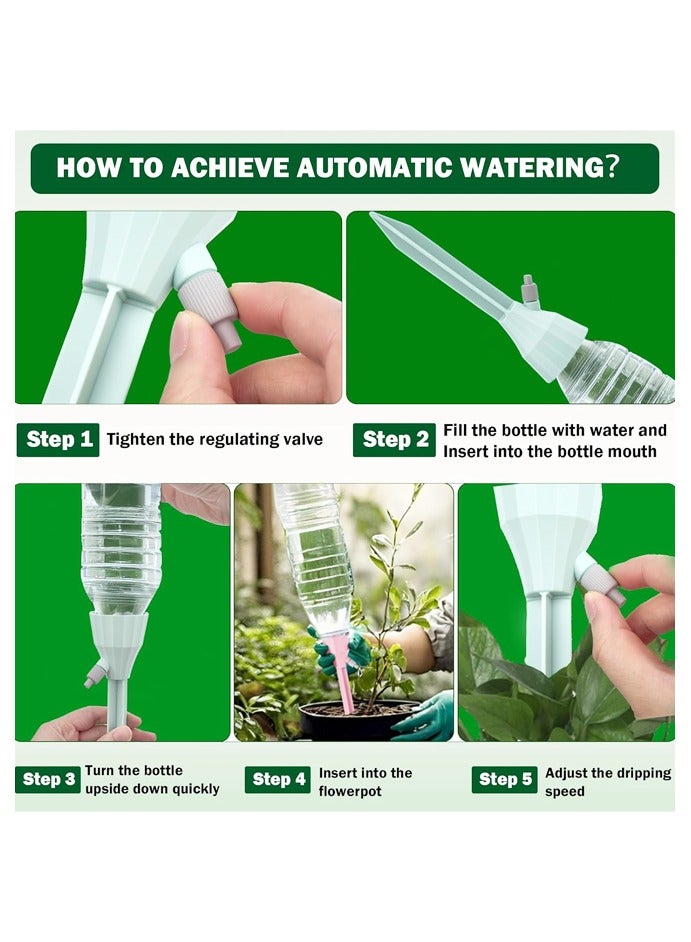 HOW TO ACHIEVE AUTOMATIC WATERING?

Step 1 Tighten the regulating valve

Step 2 Fill the bottle with water and Insert into the bottle mouth

Step 3 Turn the bottle upside down quickly

Step 4 Insert into the flowerpot

Step 5 Adjust the dripping speed