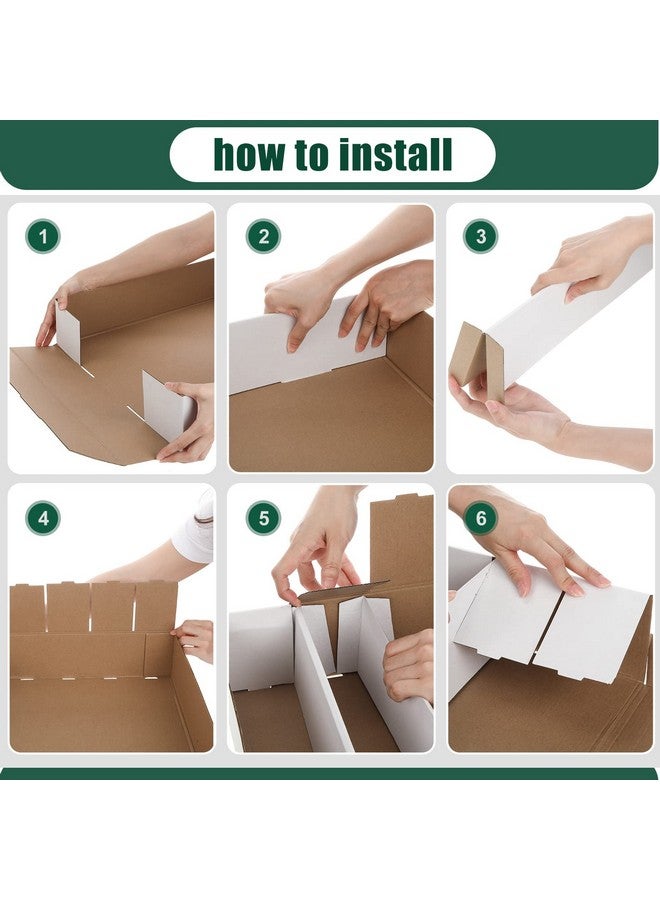 how to install

1

2

3

4

5

6