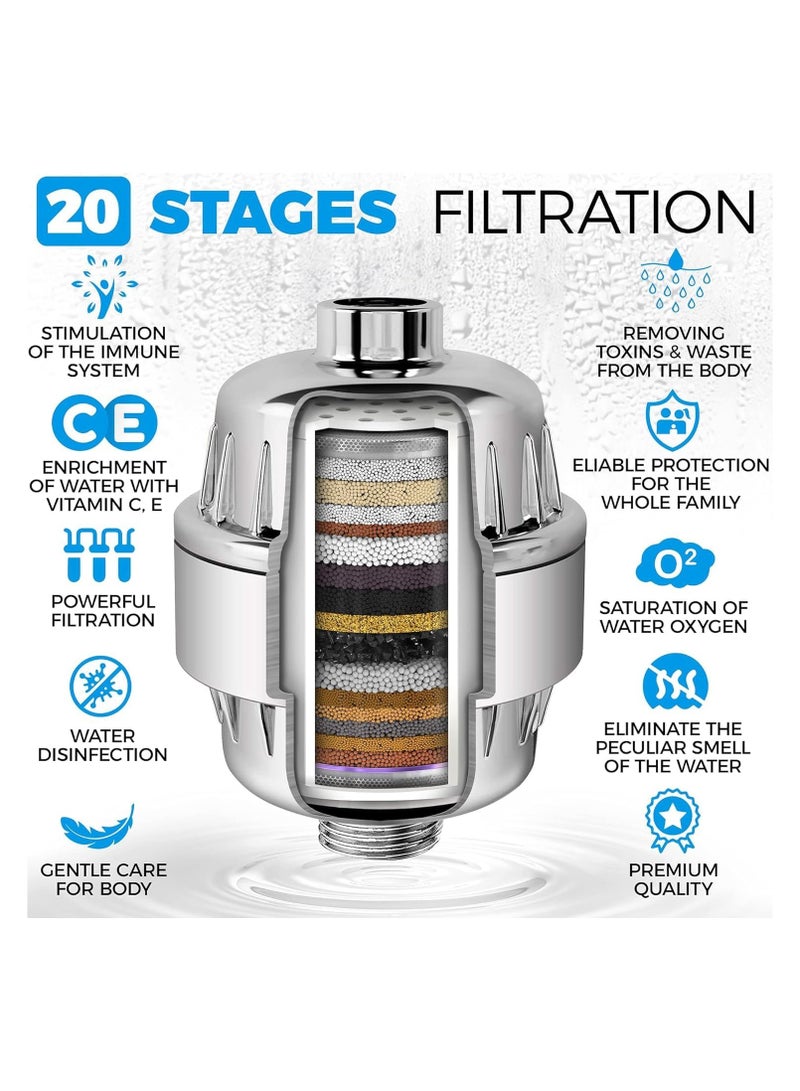 20 STAGES FILTRATION

STIMULATION OF THE IMMUNE SYSTEM

CE

ENRICHMENT OF WATER WITH VITAMIN C, E

POWERFUL FILTRATION

WATER DISINFECTION

GENTLE CARE FOR BODY

REMOVING TOXINS & WASTE FROM THE BODY

ELIABLE PROTECTION FOR THE WHOLE FAMILY

$O^2$

SATURATION OF WATER OXYGEN

ELIMINATE THE PECULIAR SMELL OF THE WATER

PREMIUM QUALITY