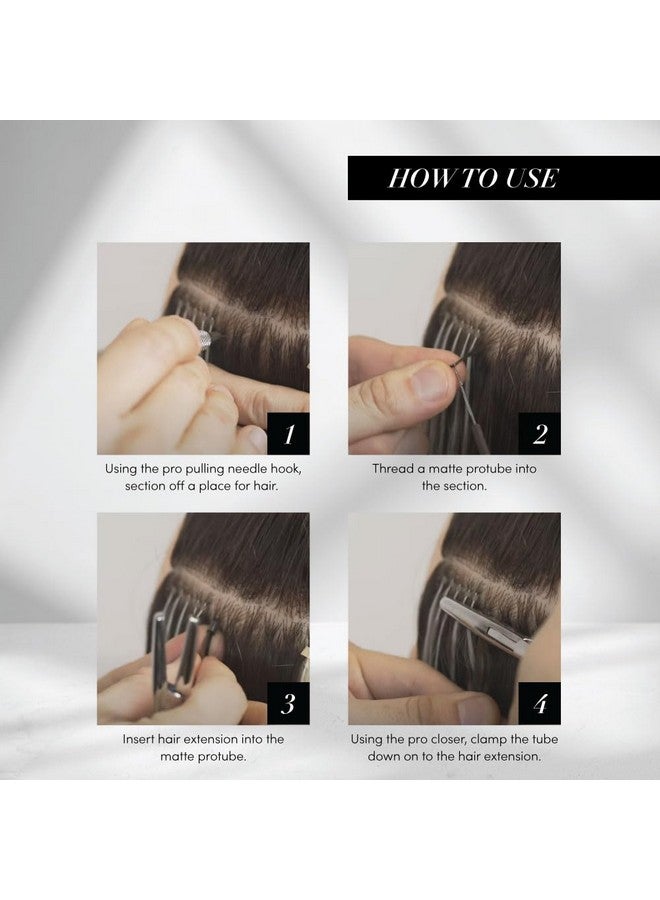 HOW TO USE

1

Using the pro pulling needle hook, section off a place for hair.

2

Thread a matte protube into the section.

3

Insert hair extension into the matte protube.

4

Using the pro closer, clamp the tube down on to the hair extension.