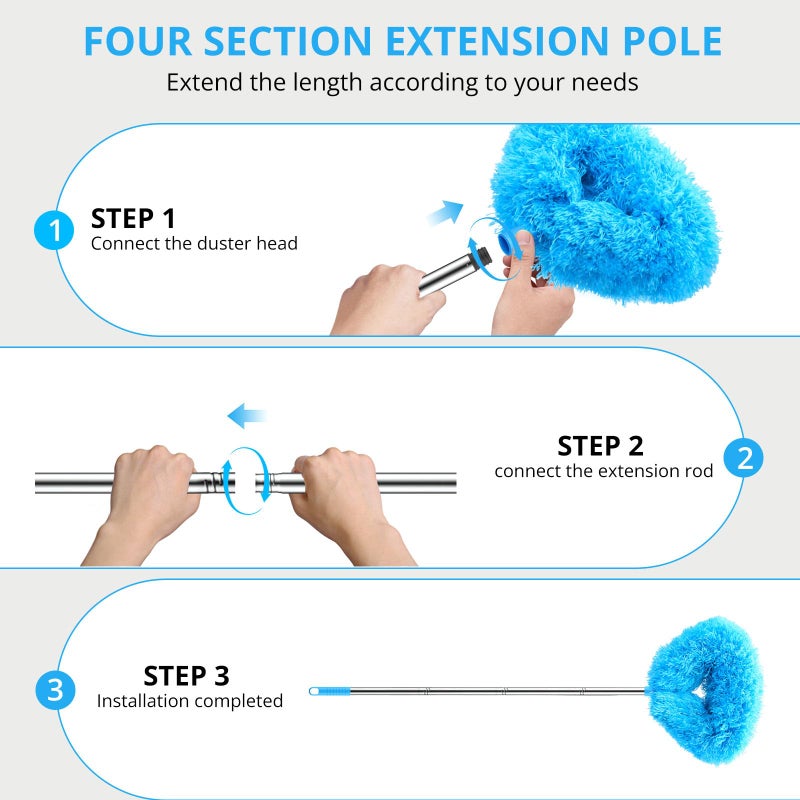 FOUR SECTION EXTENSION POLE

Extend the length according to your needs

1

STEP 1

Connect the duster head

STEP 2

connect the extension rod

2

3

STEP 3

Installation completed