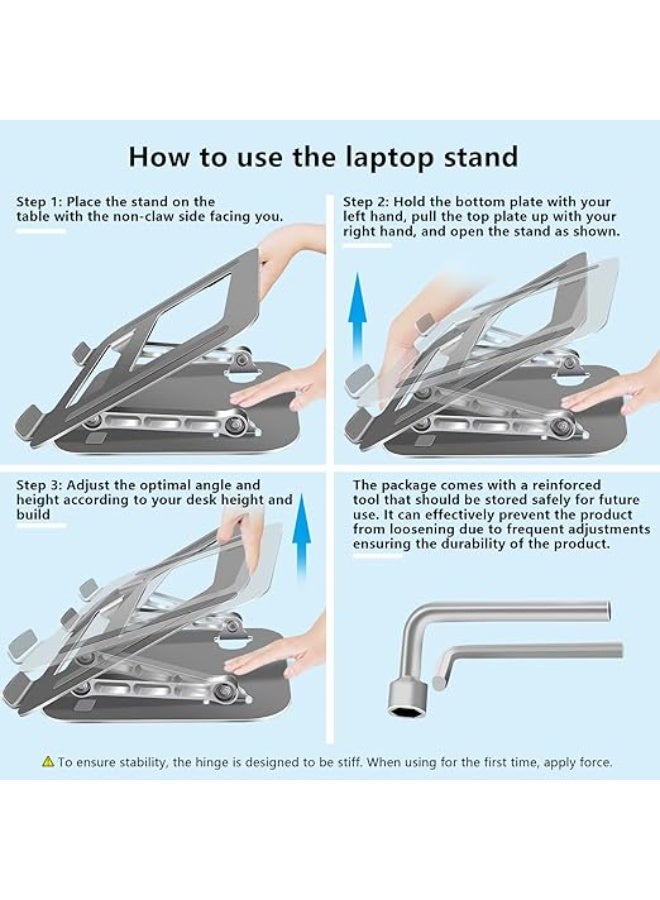 How to use the laptop stand

Step 1: Place the stand on the table with the non-claw side facing you.

Step 2: Hold the bottom plate with your left hand, pull the top plate up with your right hand, and open the stand as shown.

Step 3: Adjust the optimal angle and height according to your desk height and build

The package comes with a reinforced tool that should be stored safely for future use. It can effectively prevent the product from loosening due to frequent adjustments ensuring the durability of the product.

⚠ To ensure stability, the hinge is designed to be stiff. When using for the first time, apply force.