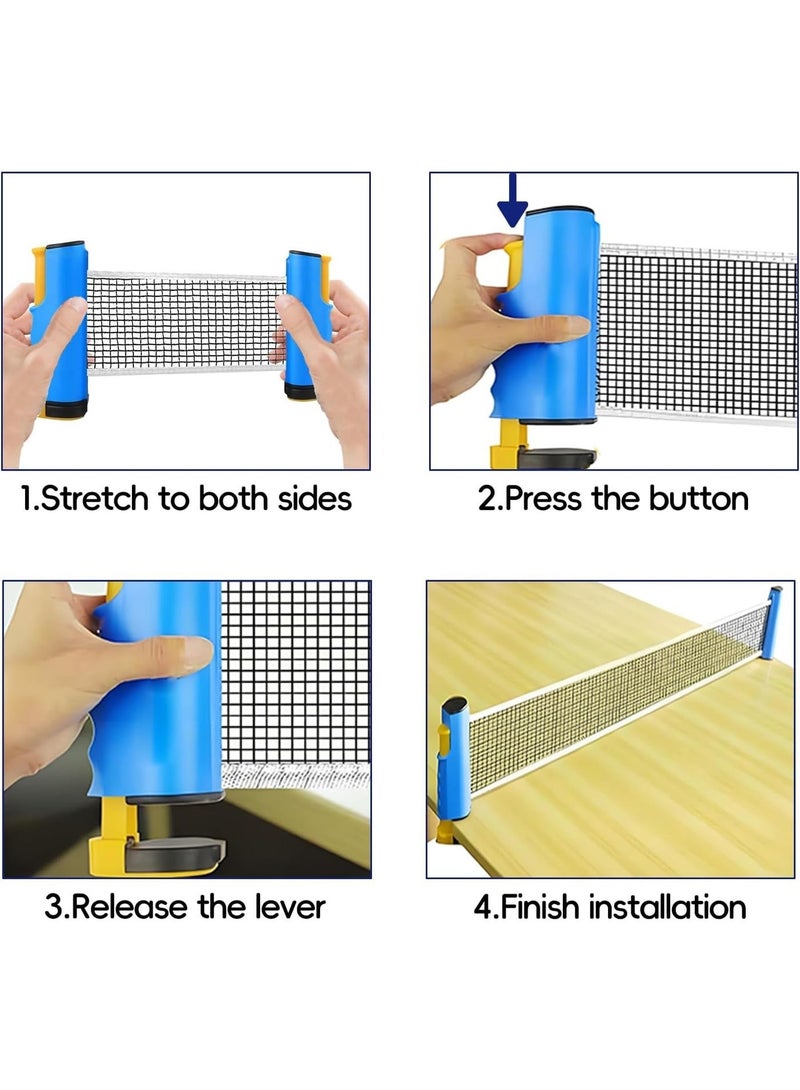 1.Stretch to both sides

2.Press the button

3.Release the lever

4.Finish installation