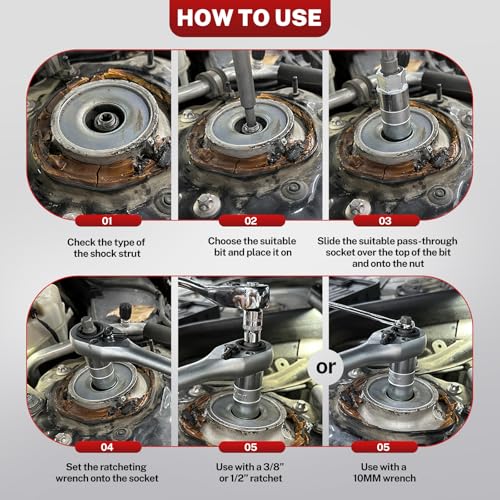 HOW TO USE

01

Check the type of the shock strut

02

Choose the suitable bit and place it on

03

Slide the suitable pass-through socket over the top of the bit and onto the nut

04

Set the ratcheting wrench onto the socket

05

Use with a 3/8" or 1/2" ratchet

or

05

Use with a 10MM wrench