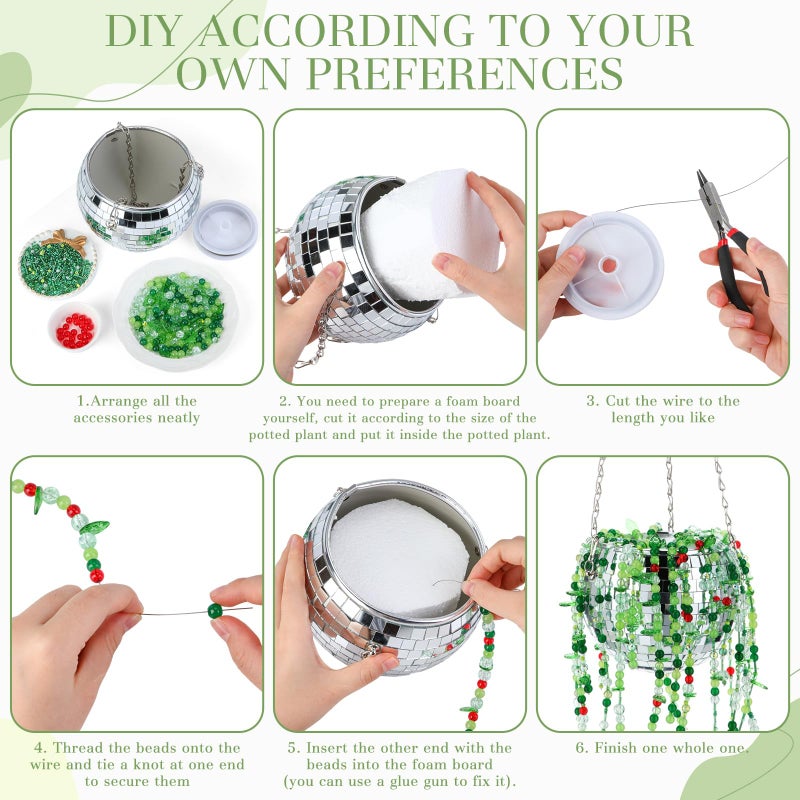 DIY ACCORDING TO YOUR OWN PREFERENCES

1.Arrange all the accessories neatly

2. You need to prepare a foam board yourself, cut it according to the size of the potted plant and put it inside the potted plant.

3. Cut the wire to the length you like

4. Thread the beads onto the wire and tie a knot at one end to secure them

5. Insert the other end with the beads into the foam board (you can use a glue gun to fix it).

6. Finish one whole one.