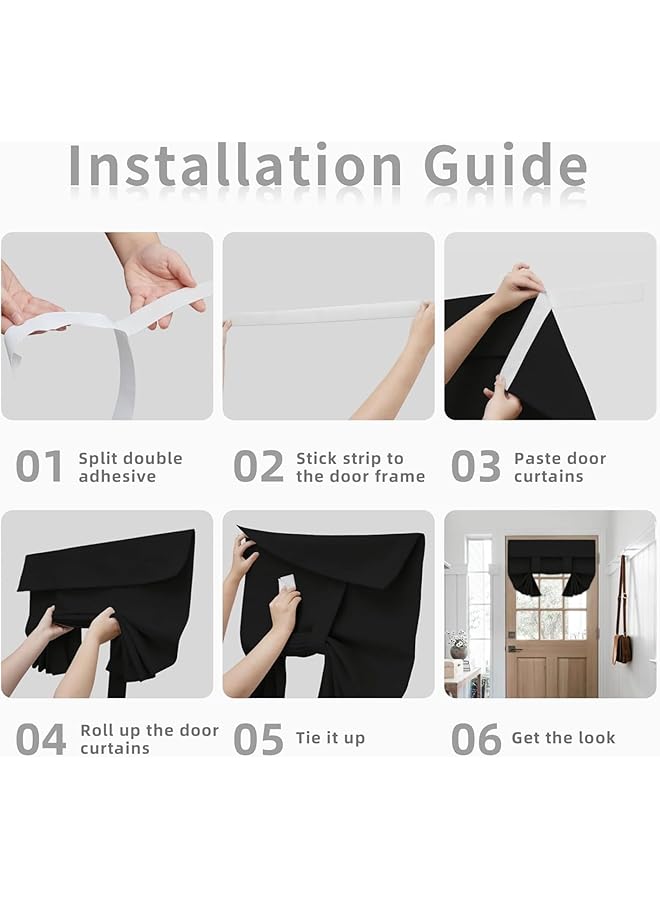 Installation Guide

01 Split double adhesive

02 Stick strip to the door frame

03 Paste door curtains

04 Roll up the door curtains

05 Tie it up

06 Get the look