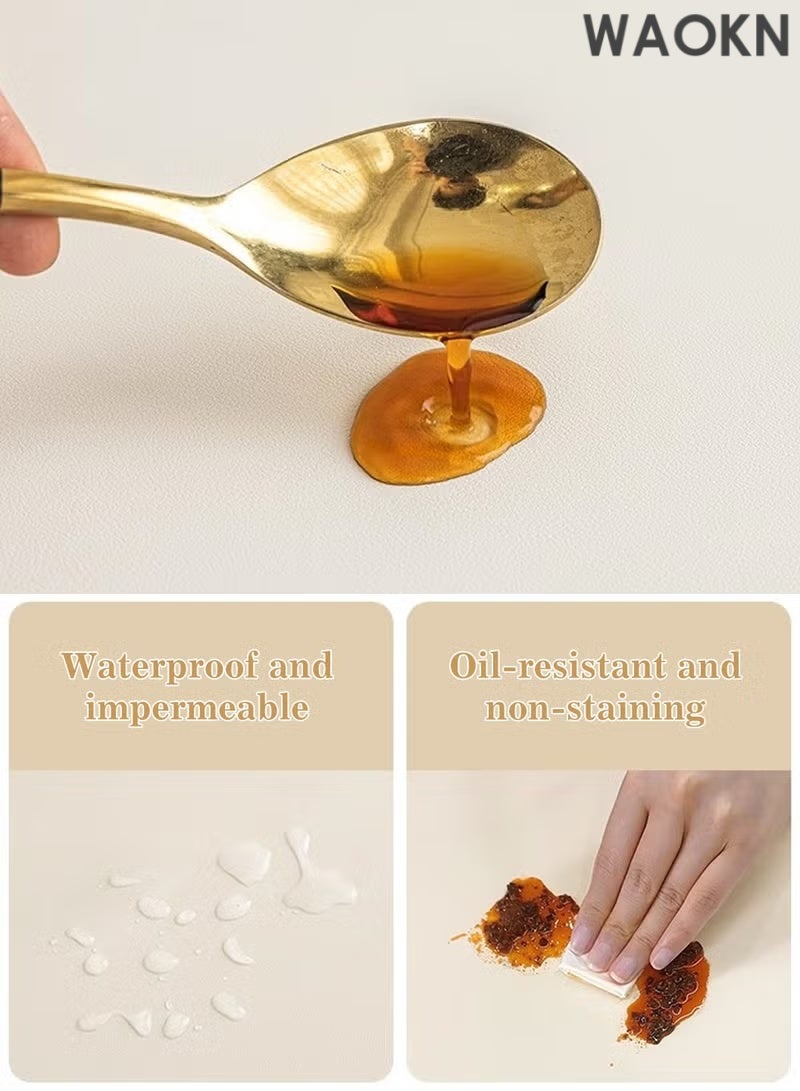 WAOKN

Waterproof and impermeable

Oil-resistant and non-staining