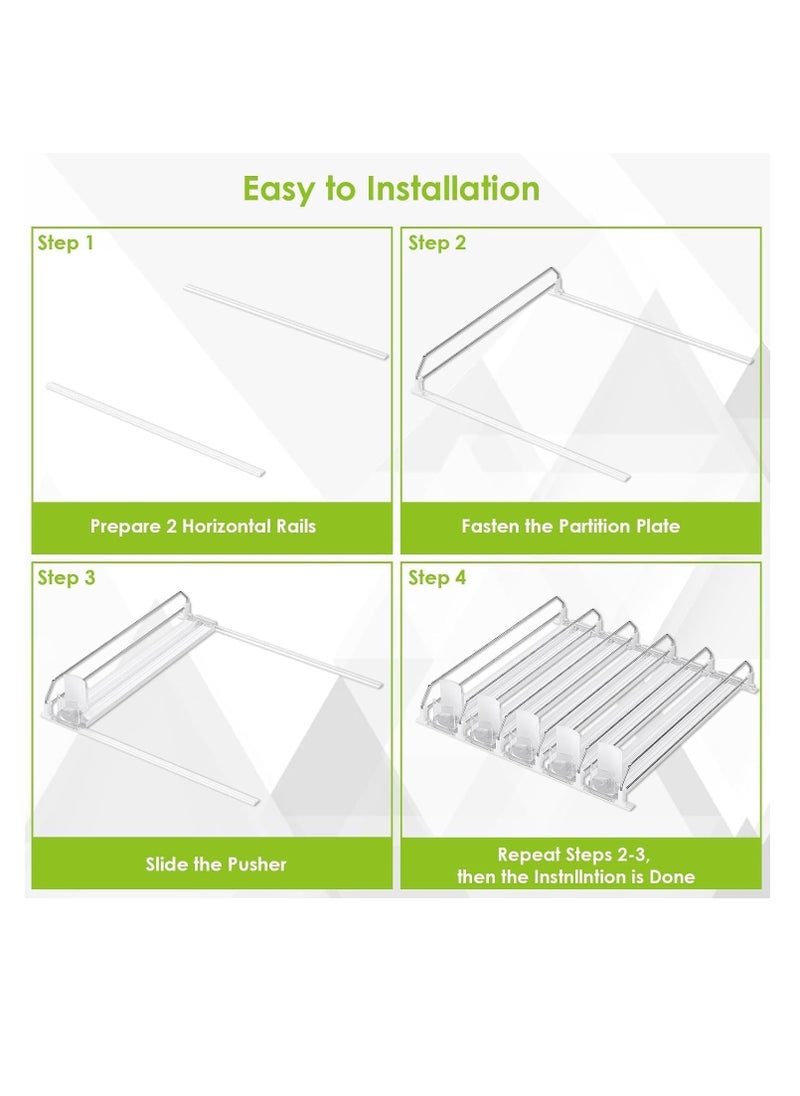 Easy to Installation

Step 1

Prepare 2 Horizontal Rails

Step 2

Fasten the Partition Plate

Step 3

Slide the Pusher

Step 4

Repeat Steps 2-3, then the Instnllntion is Done