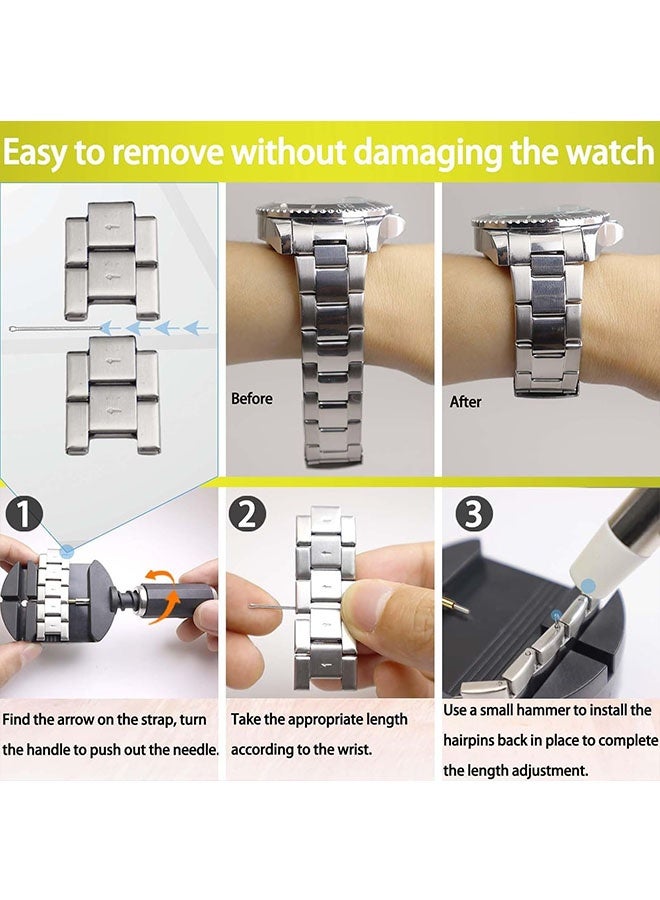 Easy to remove without damaging the watch

Before

After

1

2

3

Find the arrow on the strap, turn the handle to push out the needle.

Take the appropriate length according to the wrist.

Use a small hammer to install the hairpins back in place to complete the length adjustment.