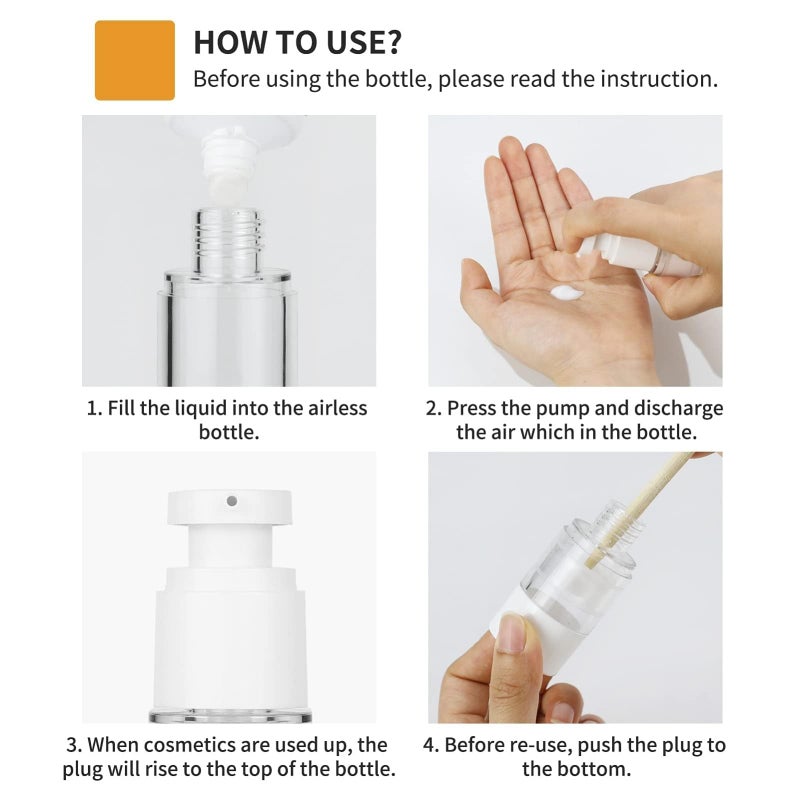 HOW TO USE?
Before using the bottle, please read the instruction.

1. Fill the liquid into the airless bottle.

2. Press the pump and discharge the air which in the bottle.

3. When cosmetics are used up, the plug will rise to the top of the bottle.

4. Before re-use, push the plug to the bottom.