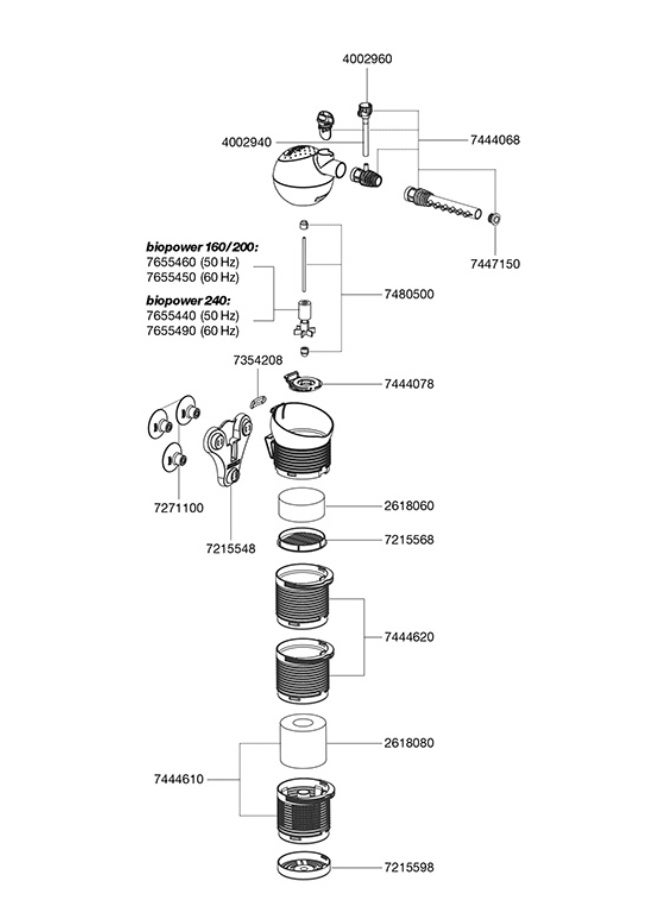 4002960

4002940

7444068

7447150

biopower 160/200:
7655460 (50 Hz)
7655450 (60 Hz)

biopower 240:
7655440 (50 Hz)
7655490 (60 Hz)

7480500

7354208

7444078

7271100

7215548

2618060

7215568

7444620

2618080

7444610

7215598