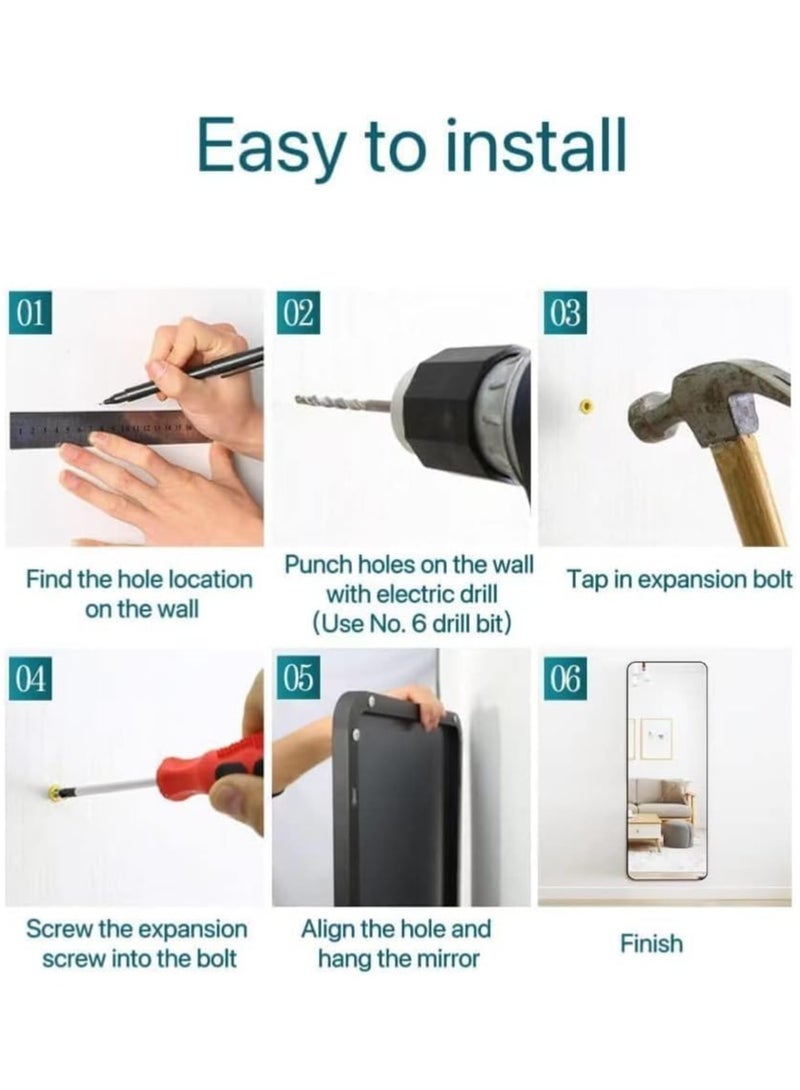 Easy to install

01

Find the hole location on the wall

02

Punch holes on the wall with electric drill (Use No. 6 drill bit)

03

Tap in expansion bolt

04

Screw the expansion screw into the bolt

05

Align the hole and hang the mirror

06

Finish