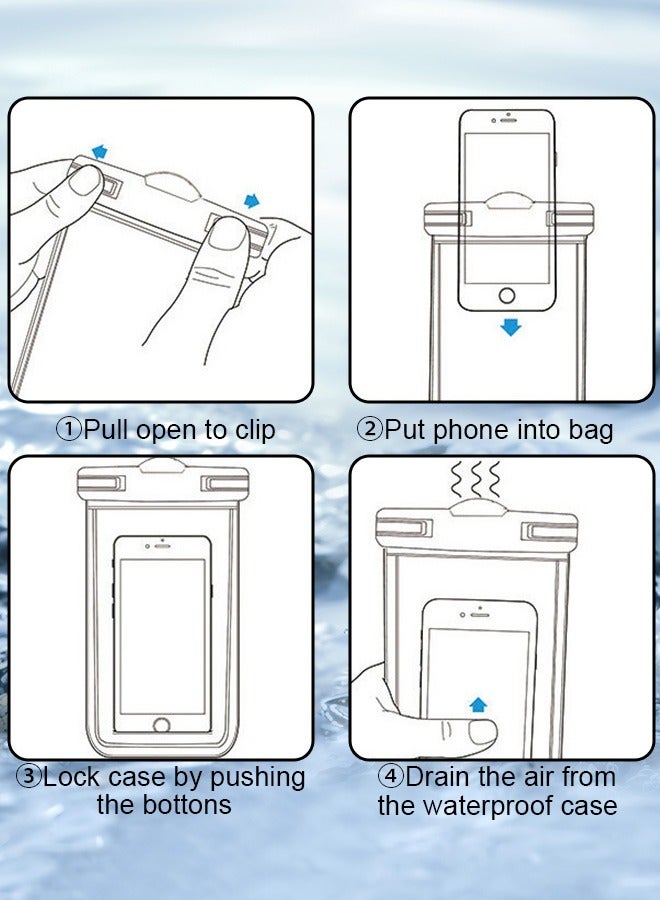 ①Pull open to clip

②Put phone into bag

③Lock case by pushing the bottons

④Drain the air from the waterproof case