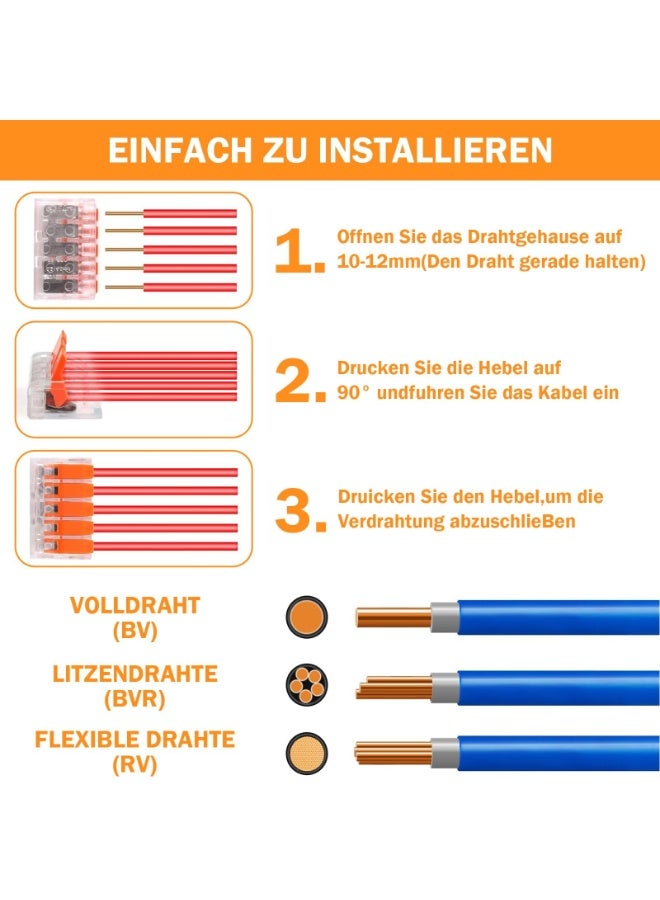 EINFACH ZU INSTALLIEREN

1. Offnen Sie das Drahtgehause auf 10-12mm(Den Draht gerade halten)

2. Drucken Sie die Hebel auf 90° undfuhren Sie das Kabel ein

3. Druicken Sie den Hebel,um die Verdrahtung abzuschlieBen

VOLLDRAHT (BV)

LITZENDRAHTE (BVR)

FLEXIBLE DRAHTE (RV)