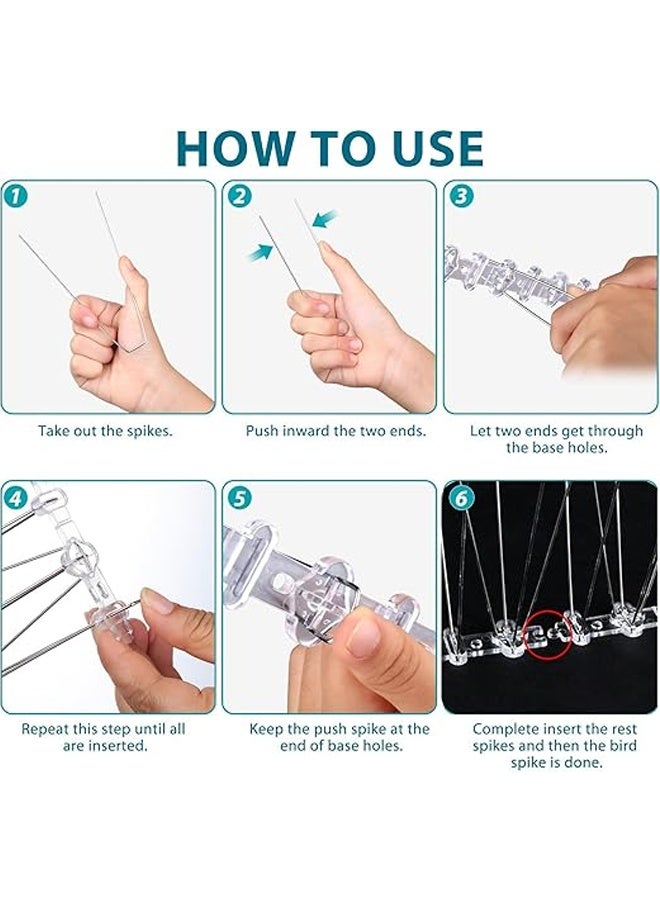 HOW TO USE

1

Take out the spikes.

2

Push inward the two ends.

3

Let two ends get through the base holes.

4

Repeat this step until all are inserted.

5

Keep the push spike at the end of base holes.

6

Complete insert the rest spikes and then the bird spike is done.