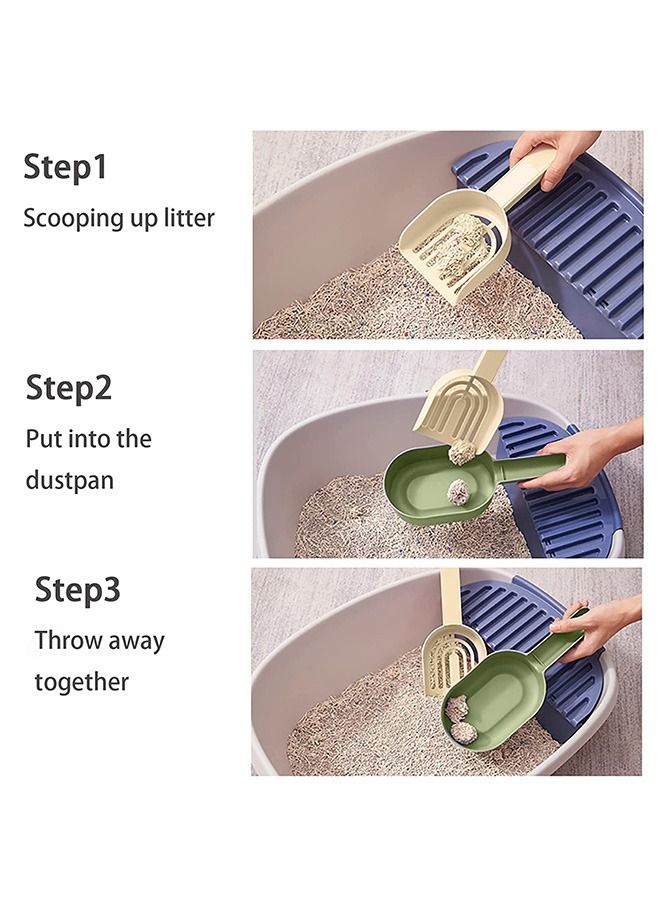 Step1
Scooping up litter

Step2
Put into the dustpan

Step3
Throw away together