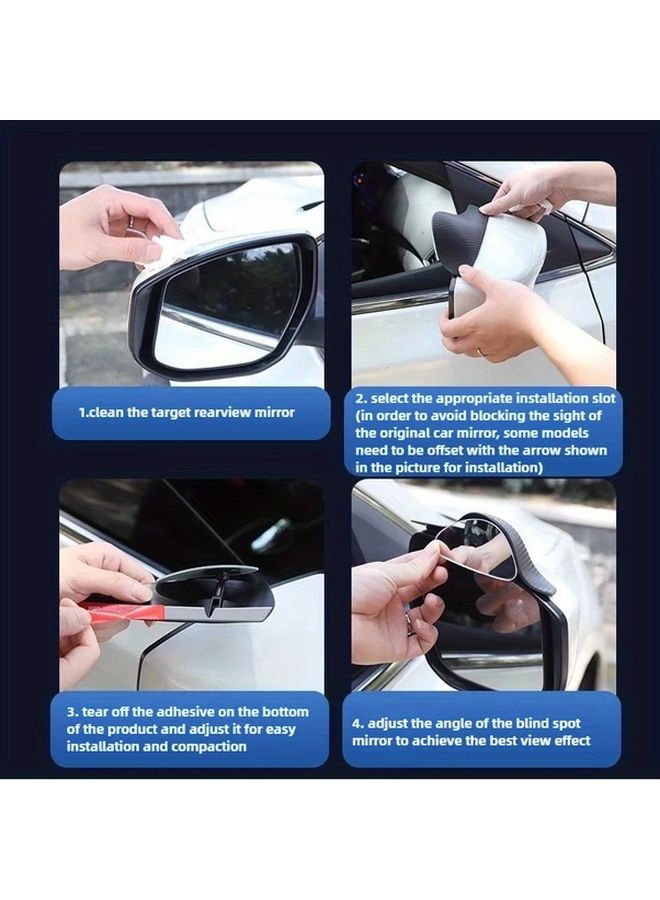 1.clean the target rearview mirror

2. select the appropriate installation slot (in order to avoid blocking the sight of the original car mirror, some models need to be offset with the arrow shown in the picture for installation)

3. tear off the adhesive on the bottom of the product and adjust it for easy installation and compaction

4. adjust the angle of the blind spot mirror to achieve the best view effect