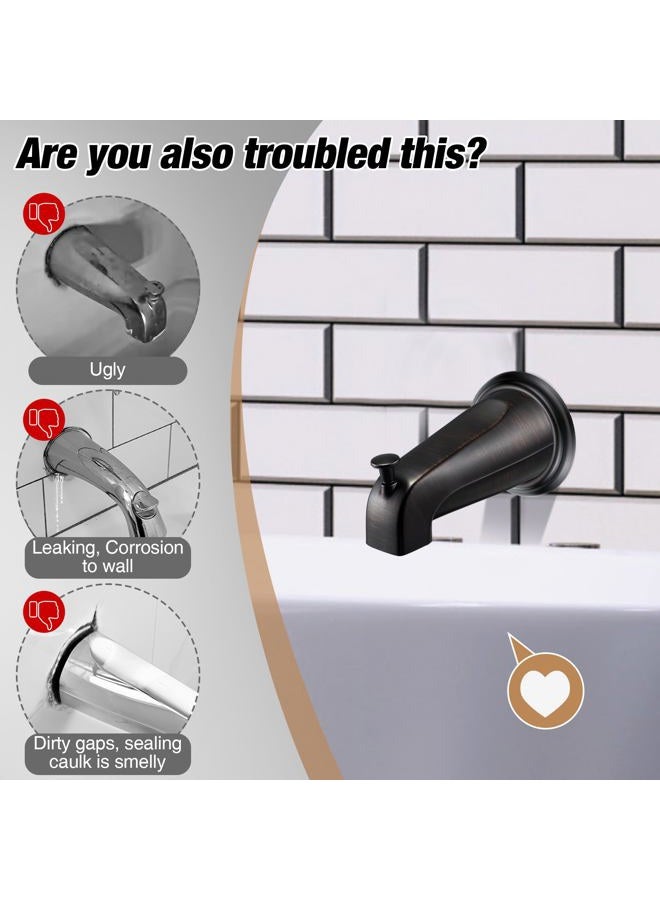 Are you also troubled this?

Ugly

Leaking, Corrosion to wall

Dirty gaps, sealing caulk is smelly