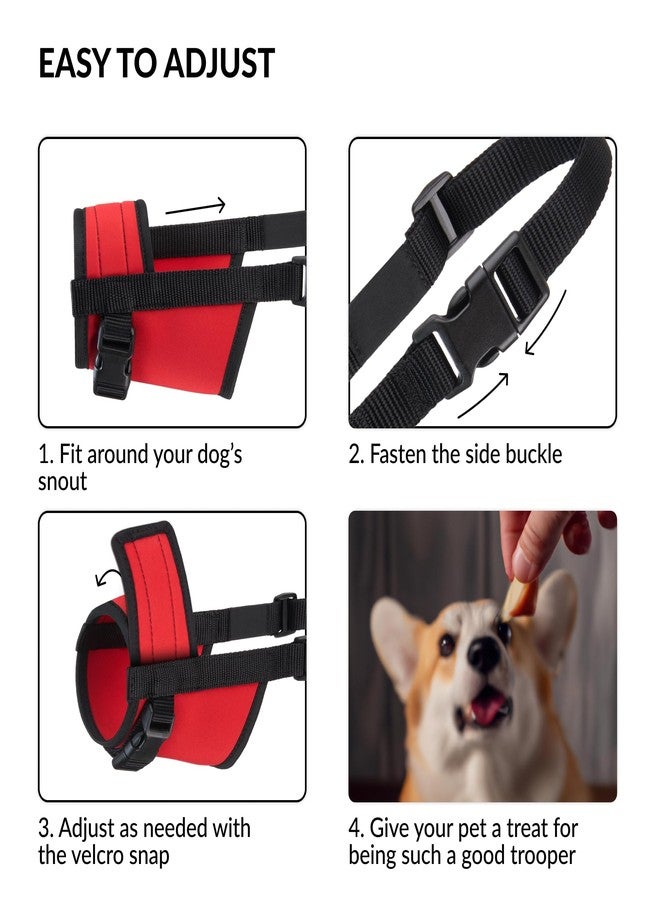 EASY TO ADJUST

1. Fit around your dog's snout

2. Fasten the side buckle

3. Adjust as needed with the velcro snap

4. Give your pet a treat for being such a good trooper