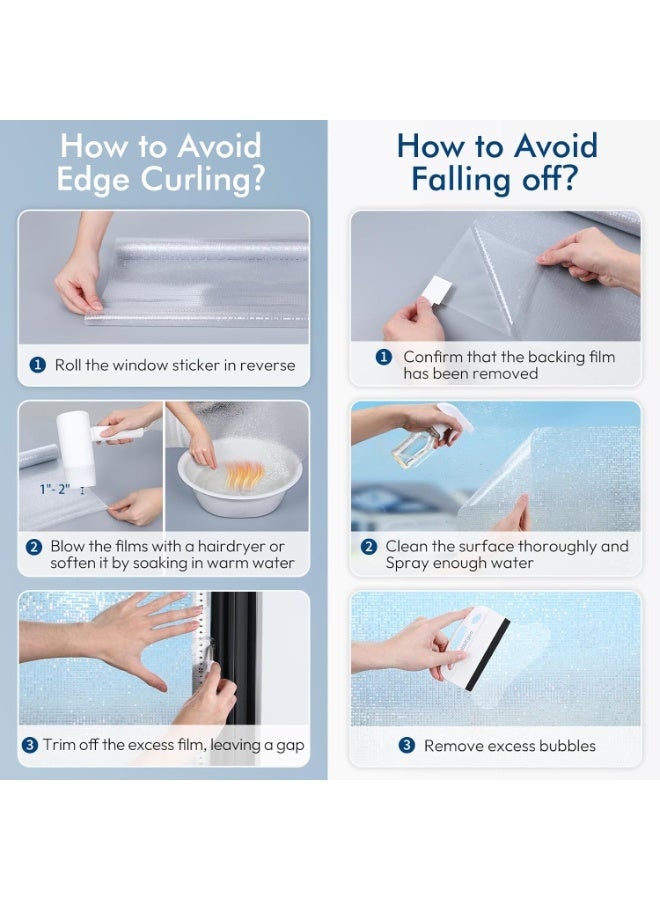 How to Avoid Edge Curling?

1 Roll the window sticker in reverse

1"- 2"

2 Blow the films with a hairdryer or soften it by soaking in warm water

3 Trim off the excess film, leaving a gap

How to Avoid Falling off?

1 Confirm that the backing film has been removed

2 Clean the surface thoroughly and Spray enough water

3 Remove excess bubbles