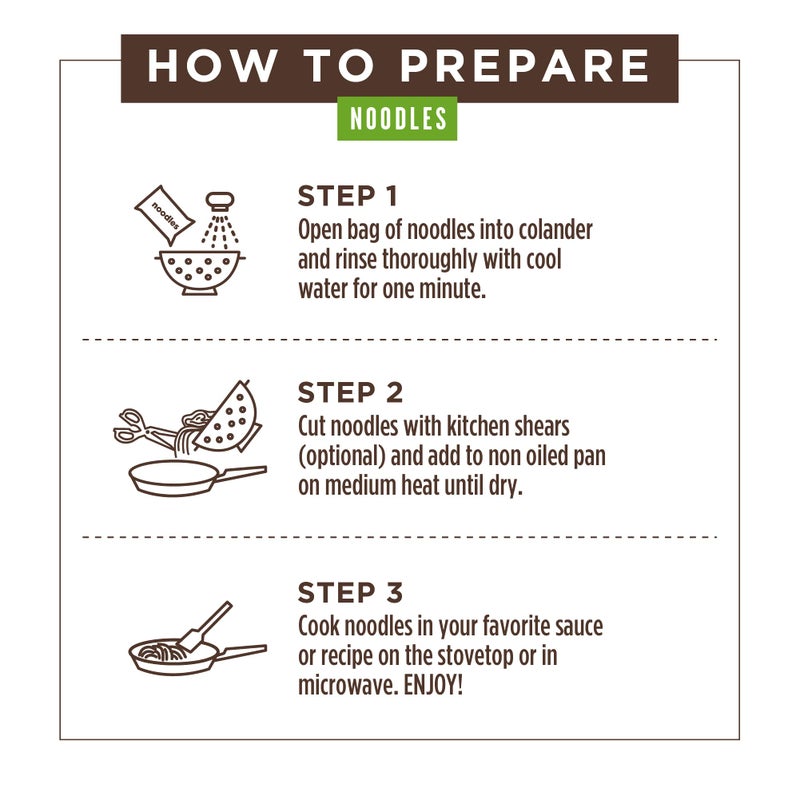 HOW TO PREPARE

NOODLES

noodles

STEP 1
Open bag of noodles into colander and rinse thoroughly with cool water for one minute.

STEP 2
Cut noodles with kitchen shears (optional) and add to non oiled pan on medium heat until dry.

STEP 3
Cook noodles in your favorite sauce or recipe on the stovetop or in microwave. ENJOY!