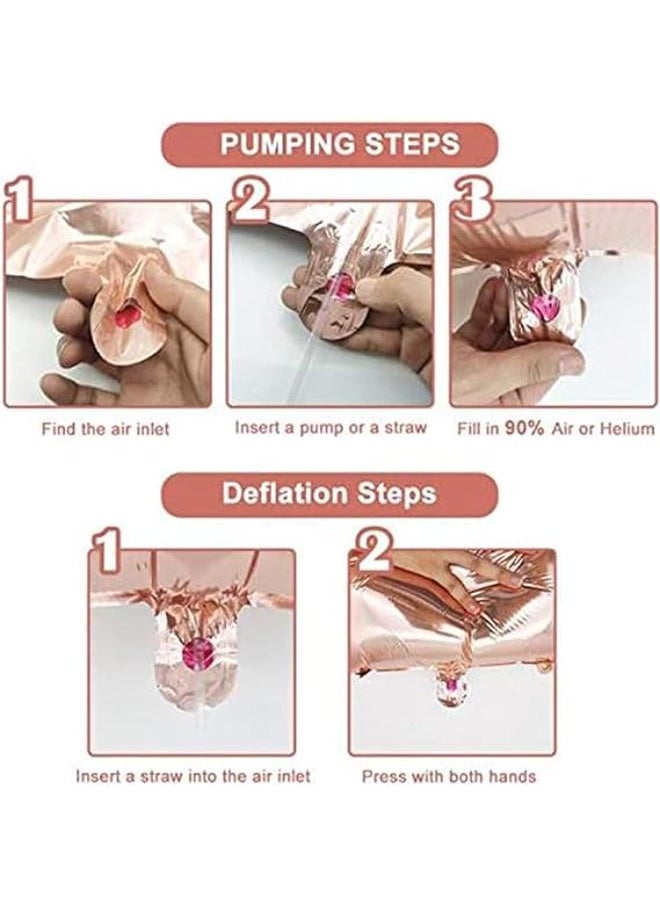 PUMPING STEPS

1

Find the air inlet

2

Insert a pump or a straw

3

Fill in 90% Air or Helium

Deflation Steps

1

Insert a straw into the air inlet

2

Press with both hands